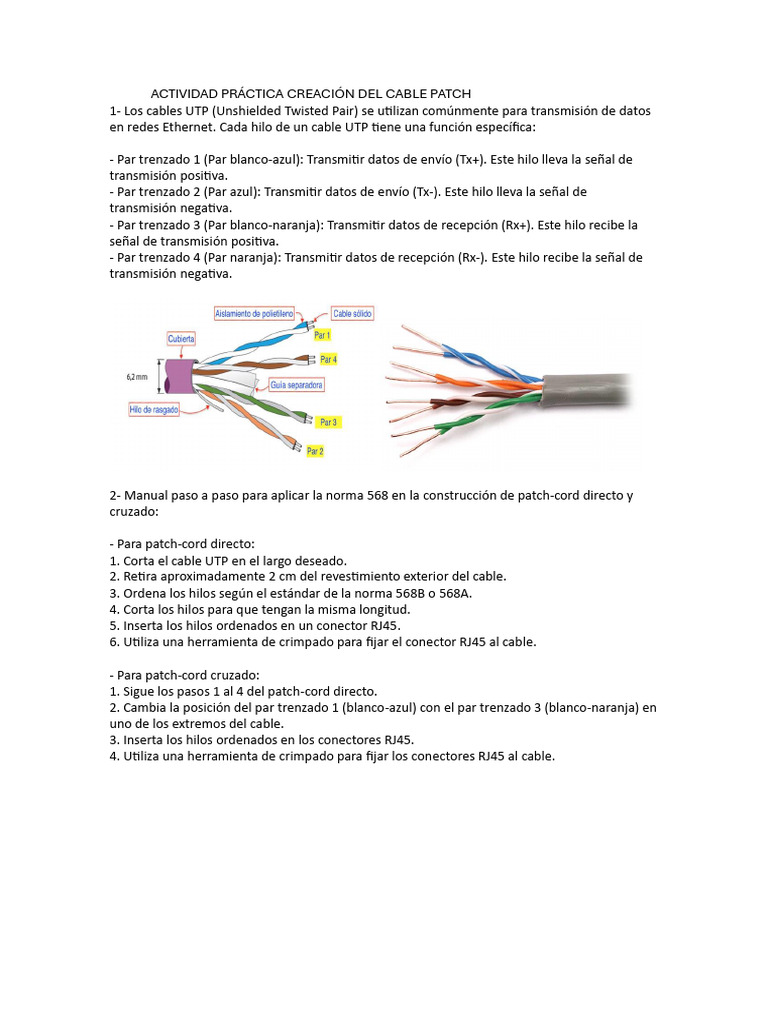 ACTIVIDAD PRÁCTICA CREACIÓN DEL CABLE PATCH

1- Los cables UTP (Unshielded Twisted Pair) se utilizan comúnmente para transmisión de datos en redes Ethernet. Cada hilo de un cable UTP tiene una función específica:

- Par trenzado 1 (Par blanco-azul): Transmitir datos de envío (Tx+). Este hilo lleva la señal de transmisión positiva.
- Par trenzado 2 (Par azul): Transmitir datos de envío (Tx-). Este hilo lleva la señal de transmisión negativa.
- Par trenzado 3 (Par blanco-naranja): Transmitir datos de recepción (Rx+). Este hilo recibe la señal de transmisión positiva.
- Par trenzado 4 (Par naranja): Transmitir datos de recepción (Rx-). Este hilo recibe la señal de transmisión negativa.

Aislamiento de polietileno
Cable sólido
Cubierta
Par 1
Par 4
6,2 mm
Guía separadora
Hilo de rasgado
Par 3
Par 2

2- Manual paso a paso para aplicar la norma 568 en la construcción de patch-cord directo y cruzado:

- Para patch-cord directo:
1. Corta el cable UTP en el largo deseado.
2. Retira aproximadamente 2 cm del revestimiento exterior del cable.
3. Ordena los hilos según el estándar de la norma 568B o 568A.
4. Corta los hilos para que tengan la misma longitud.
5. Inserta los hilos ordenados en un conector RJ45.
6. Utiliza una herramienta de crimpado para fijar el conector RJ45 al cable.

- Para patch-cord cruzado:
1. Sigue los pasos 1 al 4 del patch-cord directo.
2. Cambia la posición del par trenzado 1 (blanco-azul) con el par trenzado 3 (blanco-naranja) en uno de los extremos del cable.
3. Inserta los hilos ordenados en los conectores RJ45.
4. Utiliza una herramienta de crimpado para fijar los conectores RJ45 al cable.