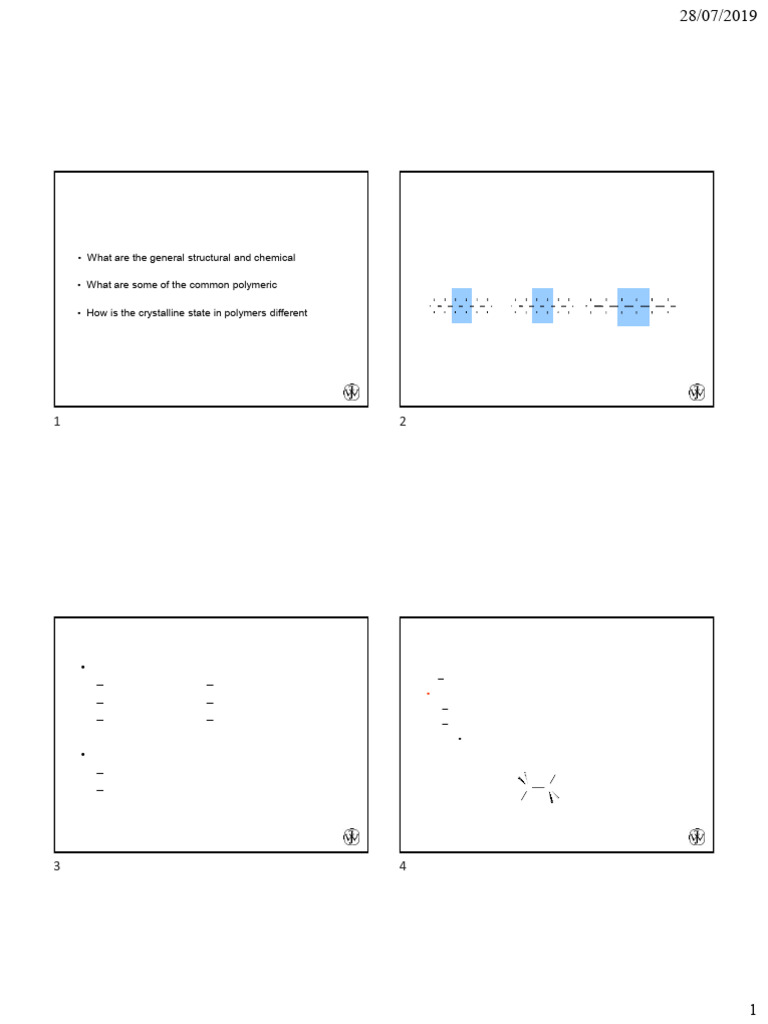 28/07/2019

• What are the general structural and chemical

• What are some of the common polymeric

• How is the crystalline state in polymers different

1

2

3

4

1