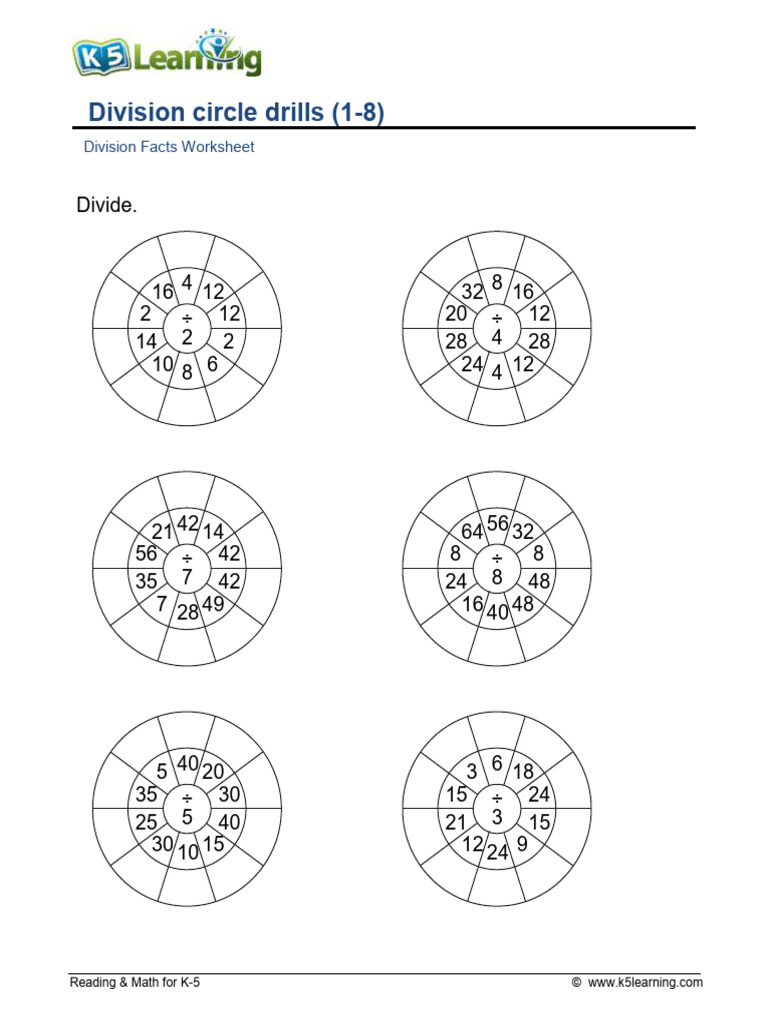 K5 Learning

Division circle drills (1-8)

Division Facts Worksheet

Divide.

4 12 12 2 6 8 10 14 2 16
÷ 2

8 16 12 28 12 4 24 28 20 32
÷ 4

42 14 42 42 49 28 7 35 56 21
÷ 7

56 32 8 48 48 40 16 24 8 64
÷ 8

40 20 30 40 15 10 30 25 35 5
÷ 5

6 18 24 15 9 24 12 21 15 3
÷ 3

Reading & Math for K-5

© www.k5learning.com