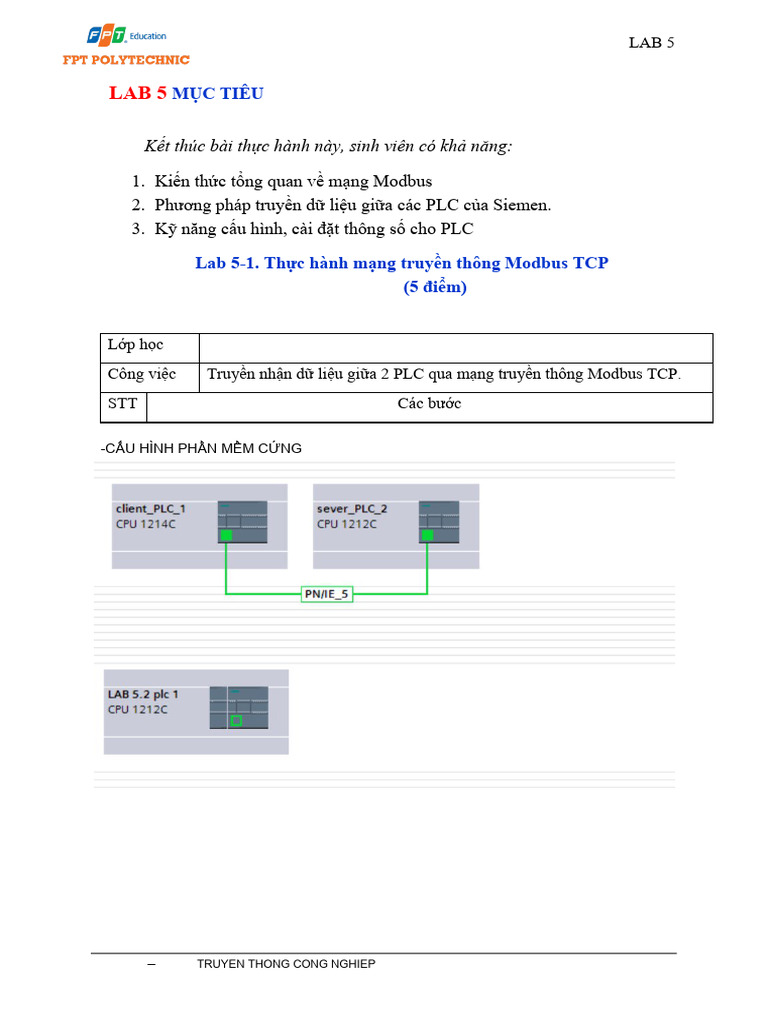 FPT Education
FPT POLYTECHNIC

LAB 5

LAB 5 MỤC TIÊU

Kết thúc bài thực hành này, sinh viên có khả năng:

1. Kiến thức tổng quan về mạng Modbus
2. Phương pháp truyền dữ liệu giữa các PLC của Siemen.
3. Kỹ năng cấu hình, cài đặt thông số cho PLC

Lab 5-1. Thực hành mạng truyền thông Modbus TCP (5 điểm)

| Lớp học | |
|---|---|
| Công việc | Truyền nhận dữ liệu giữa 2 PLC qua mạng truyền thông Modbus TCP. |
| STT | Các bước |

-CẤU HÌNH PHẦN MỀM CỨNG

client_PLC_1
CPU 1214C

sever_PLC_2
CPU 1212C

PN/IE_5

LAB 5.2 plc 1
CPU 1212C

– TRUYEN THONG CONG NGHIEP