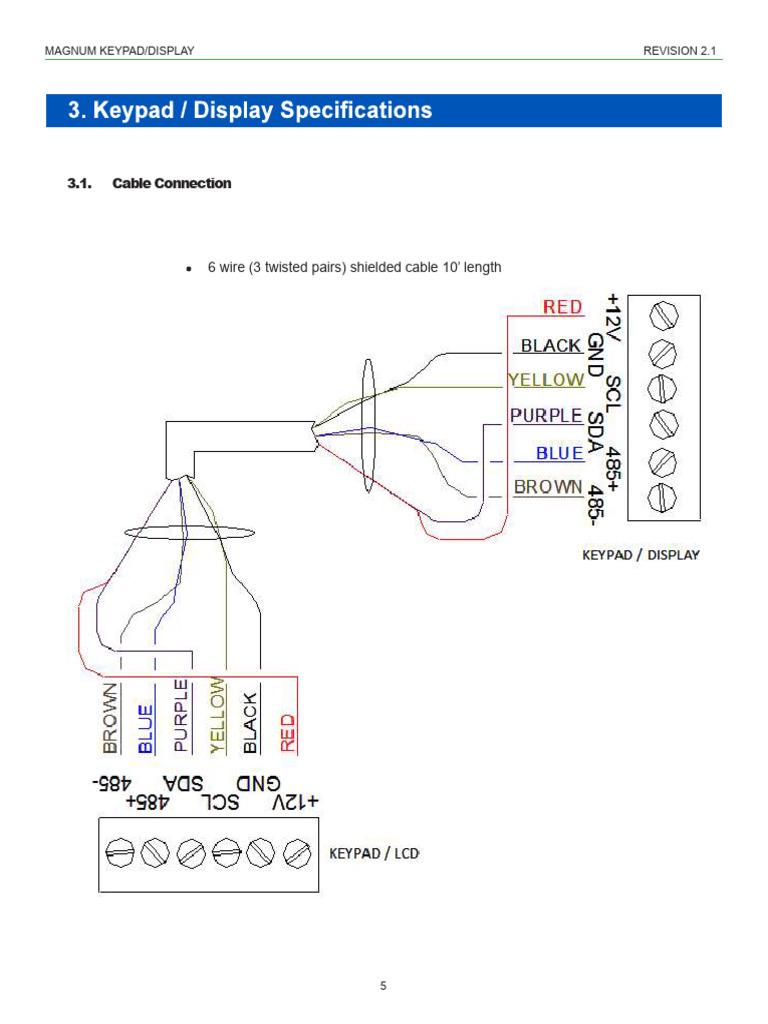 MAGNUM KEYPAD/DISPLAY

REVISION 2.1

3. Keypad / Display Specifications

3.1. Cable Connection

• 6 wire (3 twisted pairs) shielded cable 10' length

RED
BLACK
YELLOW
PURPLE
BLUE
BROWN

+12V
GND
SCL
SDA
485+
485-

KEYPAD / DISPLAY

BROWN
BLUE
PURPLE
YELLOW
BLACK
RED

485-
485+
SDA
SCL
GND
+12V

KEYPAD / LCD

5