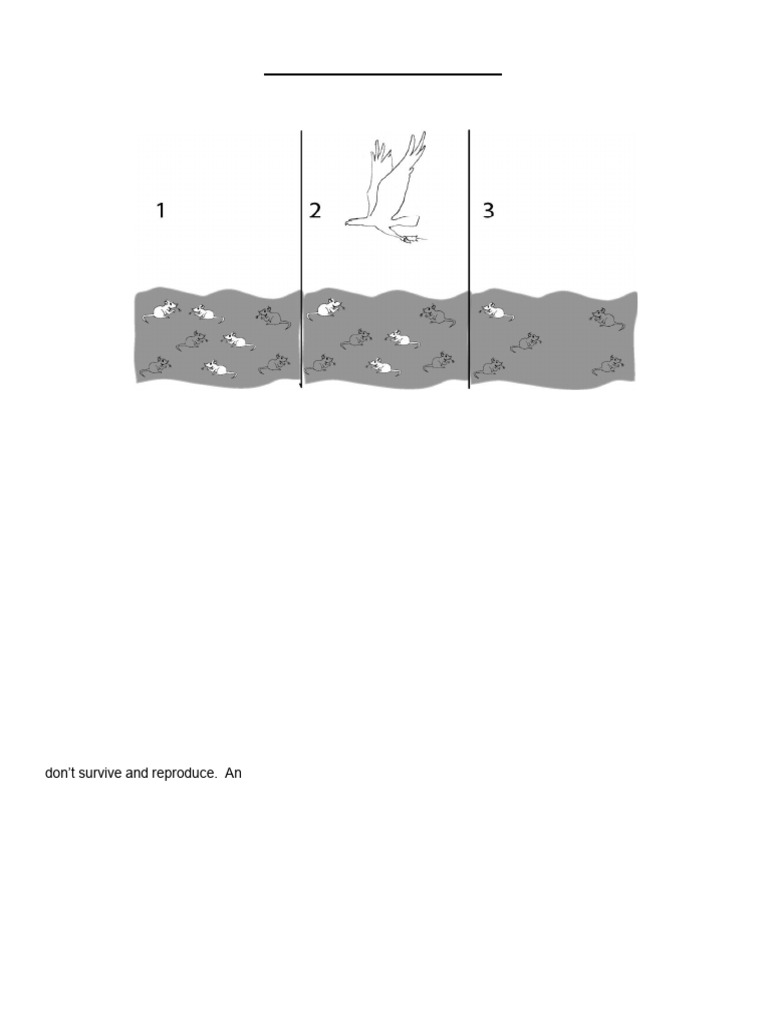 1

2

3

don't survive and reproduce.  An