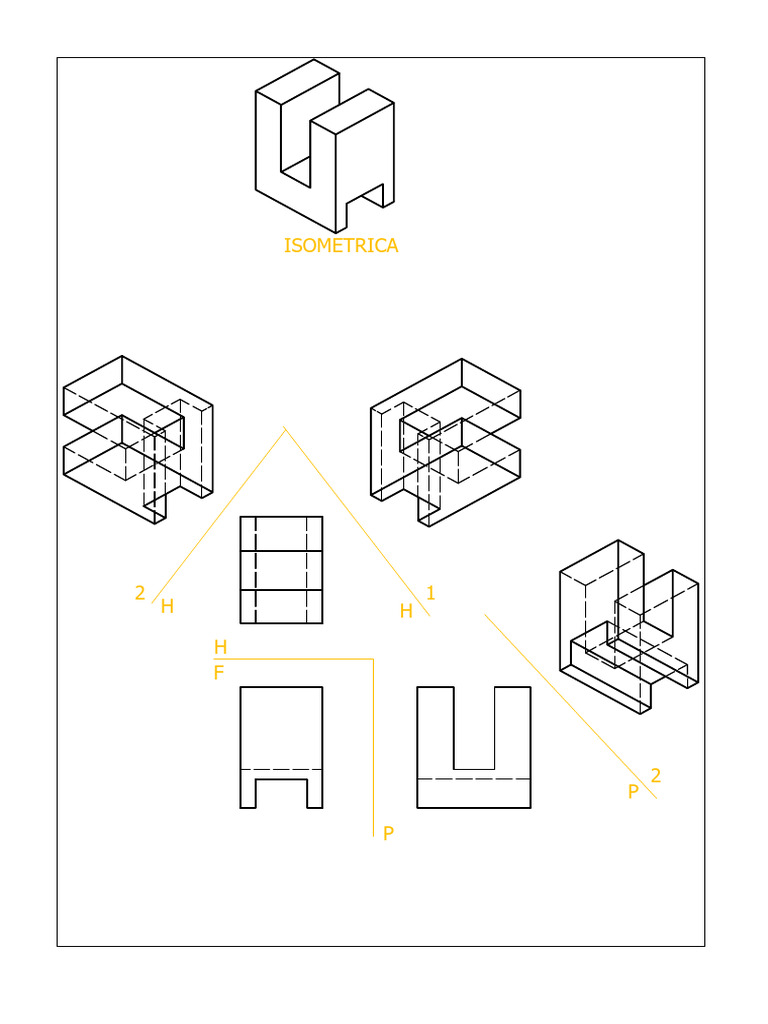 ISOMETRICA

2
H

1
H

H
F

P

2
P