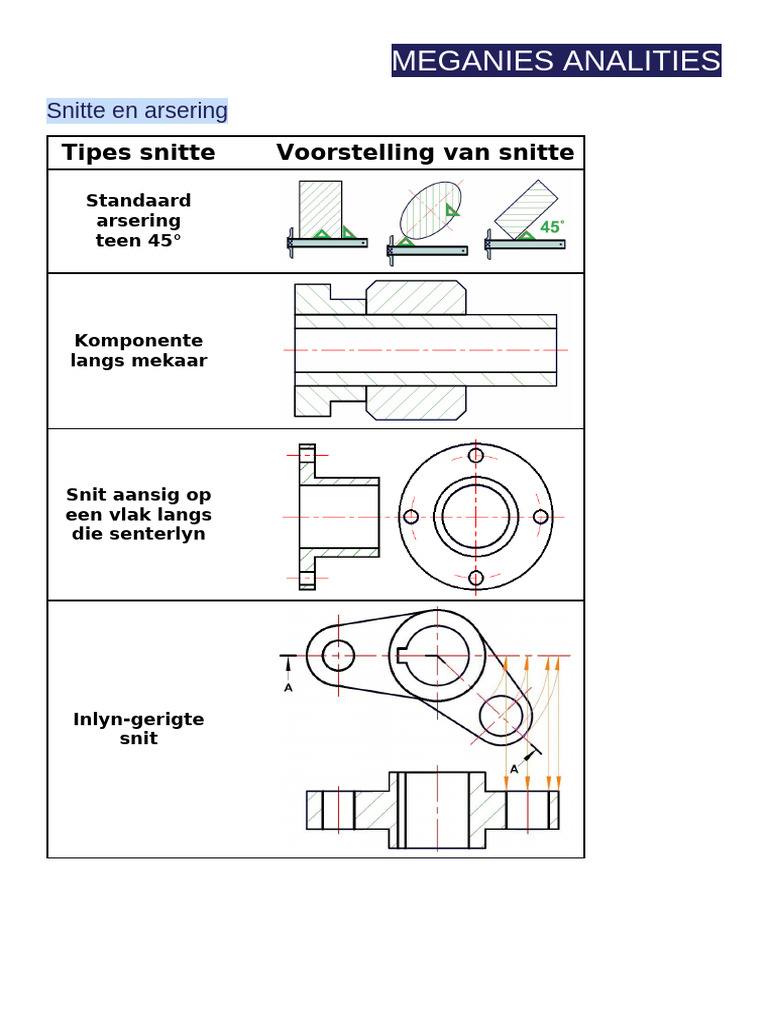 MEGANIES ANALITIES

Snitte en arsering

| Tipes snitte | Voorstelling van snitte |
|---|---|
| Standaard arsering teen 45° | 45° |
| Komponente langs mekaar | |
| Snit aansig op een vlak langs die senterlyn | |
| Inlyn-gerigte snit | A A |