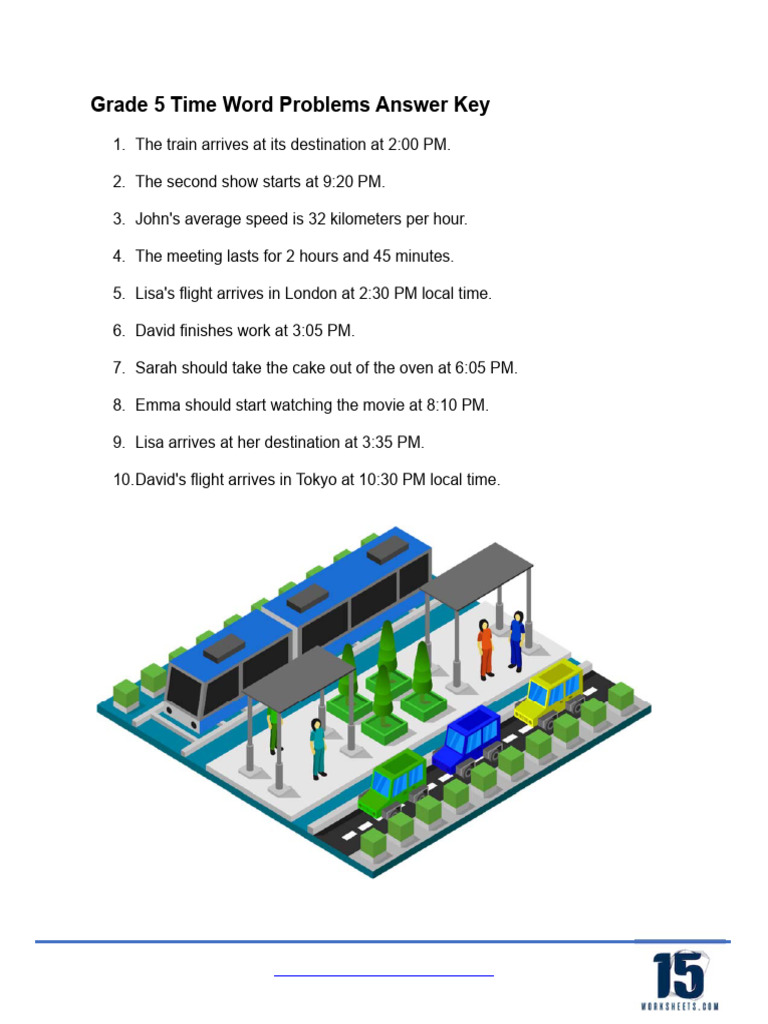 Grade 5 Time Word Problems Answer Key

1. The train arrives at its destination at 2:00 PM.

2. The second show starts at 9:20 PM.

3. John's average speed is 32 kilometers per hour.

4. The meeting lasts for 2 hours and 45 minutes.

5. Lisa's flight arrives in London at 2:30 PM local time.

6. David finishes work at 3:05 PM.

7. Sarah should take the cake out of the oven at 6:05 PM.

8. Emma should start watching the movie at 8:10 PM.

9. Lisa arrives at her destination at 3:35 PM.

10. David's flight arrives in Tokyo at 10:30 PM local time.

15
WORKSHEETS.COM