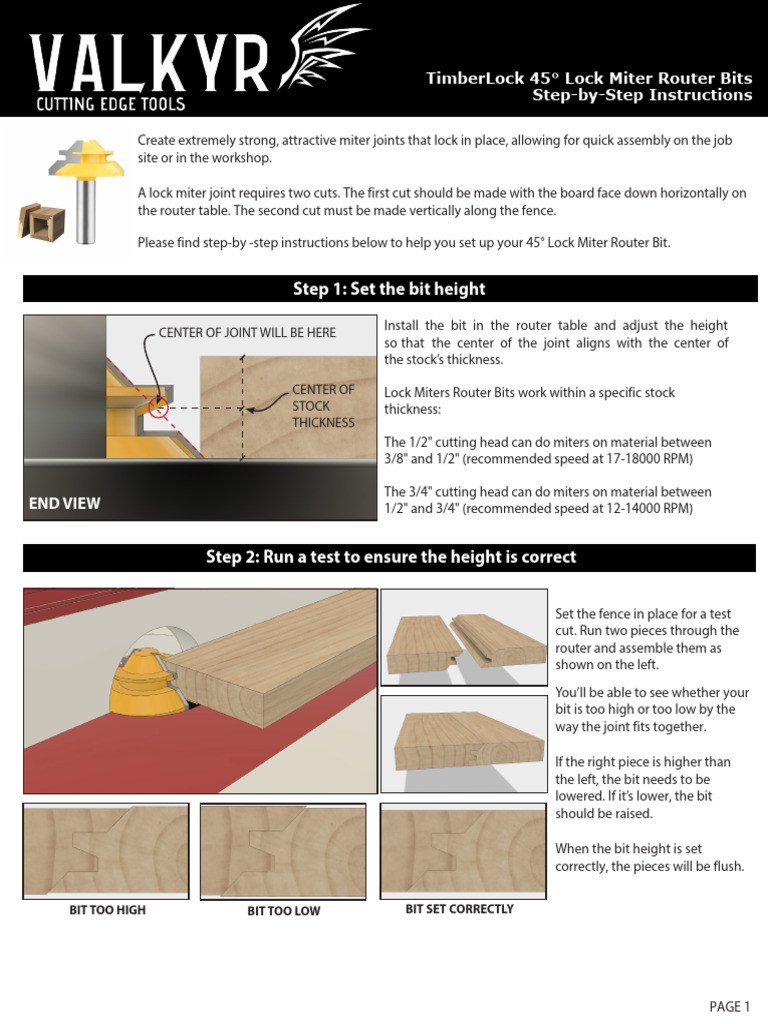 VALKYR
CUTTING EDGE TOOLS

TimberLock 45° Lock Miter Router Bits
Step-by-Step Instructions

Create extremely strong, attractive miter joints that lock in place, allowing for quick assembly on the job site or in the workshop.

A lock miter joint requires two cuts. The first cut should be made with the board face down horizontally on the router table. The second cut must be made vertically along the fence.

Please find step-by -step instructions below to help you set up your 45° Lock Miter Router Bit.

Step 1: Set the bit height

CENTER OF JOINT WILL BE HERE

CENTER OF STOCK THICKNESS

END VIEW

Install the bit in the router table and adjust the height so that the center of the joint aligns with the center of the stock's thickness.

Lock Miters Router Bits work within a specific stock thickness:

The 1/2" cutting head can do miters on material between 3/8" and 1/2" (recommended speed at 17-18000 RPM)

The 3/4" cutting head can do miters on material between 1/2" and 3/4" (recommended speed at 12-14000 RPM)

Step 2: Run a test to ensure the height is correct

Set the fence in place for a test cut. Run two pieces through the router and assemble them as shown on the left.

You'll be able to see whether your bit is too high or too low by the way the joint fits together.

If the right piece is higher than the left, the bit needs to be lowered. If it's lower, the bit should be raised.

When the bit height is set correctly, the pieces will be flush.

BIT TOO HIGH

BIT TOO LOW

BIT SET CORRECTLY

PAGE 1