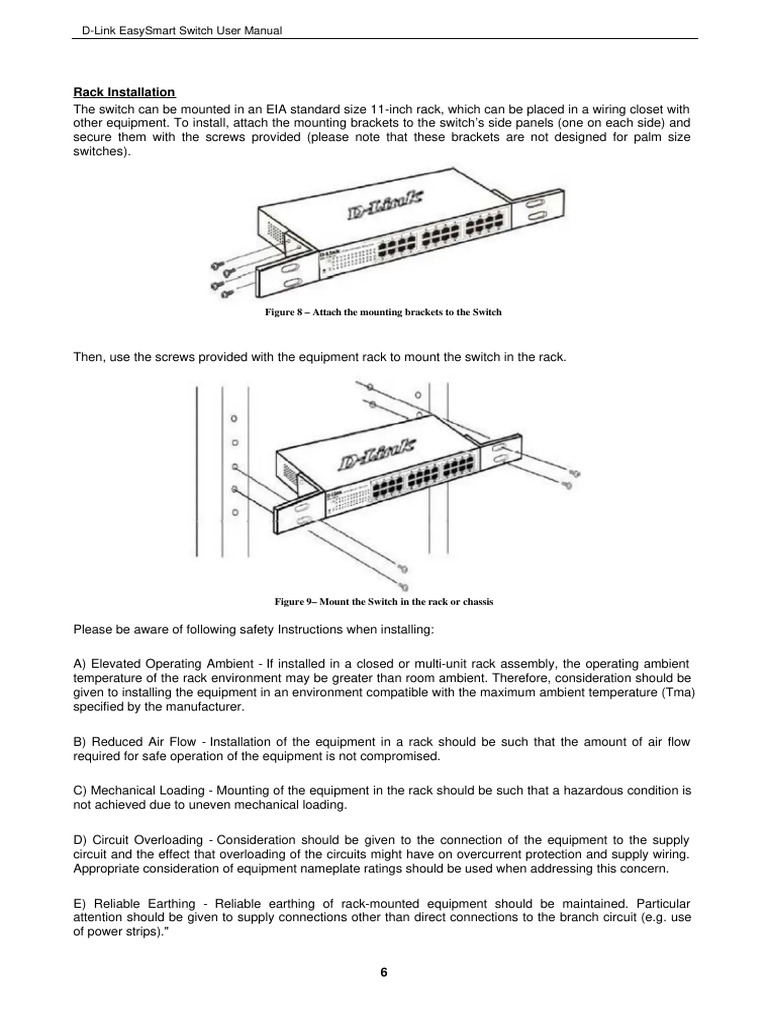 D-Link EasySmart Switch User Manual

Rack Installation

The switch can be mounted in an EIA standard size 11-inch rack, which can be placed in a wiring closet with other equipment. To install, attach the mounting brackets to the switch's side panels (one on each side) and secure them with the screws provided (please note that these brackets are not designed for palm size switches).

D-Link

Figure 8 – Attach the mounting brackets to the Switch

Then, use the screws provided with the equipment rack to mount the switch in the rack.

D-Link

Figure 9– Mount the Switch in the rack or chassis

Please be aware of following safety Instructions when installing:

A) Elevated Operating Ambient - If installed in a closed or multi-unit rack assembly, the operating ambient temperature of the rack environment may be greater than room ambient. Therefore, consideration should be given to installing the equipment in an environment compatible with the maximum ambient temperature (Tma) specified by the manufacturer.

B) Reduced Air Flow - Installation of the equipment in a rack should be such that the amount of air flow required for safe operation of the equipment is not compromised.

C) Mechanical Loading - Mounting of the equipment in the rack should be such that a hazardous condition is not achieved due to uneven mechanical loading.

D) Circuit Overloading - Consideration should be given to the connection of the equipment to the supply circuit and the effect that overloading of the circuits might have on overcurrent protection and supply wiring. Appropriate consideration of equipment nameplate ratings should be used when addressing this concern.

E) Reliable Earthing - Reliable earthing of rack-mounted equipment should be maintained. Particular attention should be given to supply connections other than direct connections to the branch circuit (e.g. use of power strips)."

6