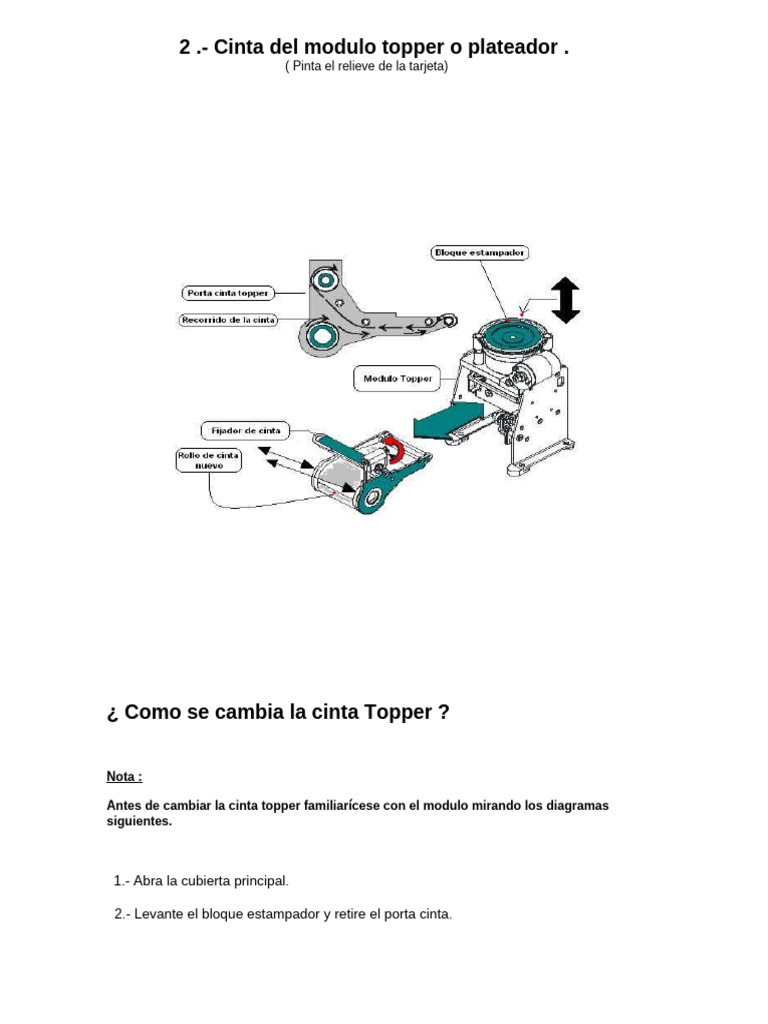 2 .- Cinta del modulo topper o plateador .
( Pinta el relieve de la tarjeta)

Bloque estampador
Porta cinta topper
Recorrido de la cinta
Modulo Topper
Fijador de cinta
Rollo de cinta nuevo

¿ Como se cambia la cinta Topper ?

Nota :

Antes de cambiar la cinta topper familiarícese con el modulo mirando los diagramas siguientes.

1.- Abra la cubierta principal.

2.- Levante el bloque estampador y retire el porta cinta.