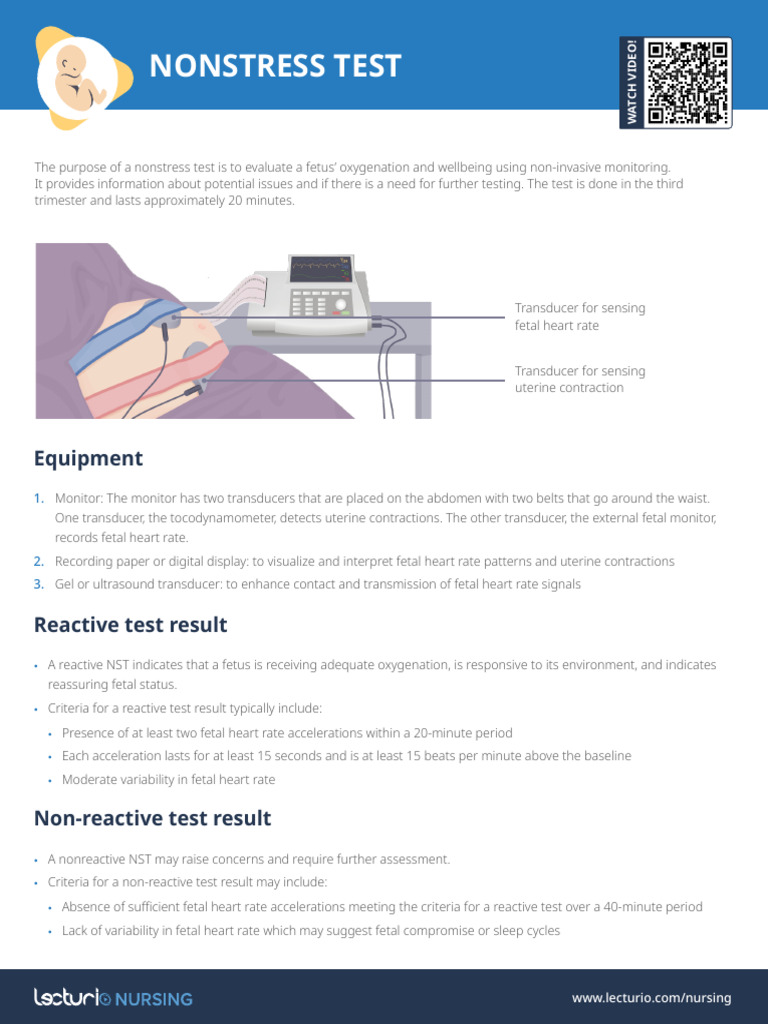 NONSTRESS TEST

WATCH VIDEO!

The purpose of a nonstress test is to evaluate a fetus' oxygenation and wellbeing using non-invasive monitoring. It provides information about potential issues and if there is a need for further testing. The test is done in the third trimester and lasts approximately 20 minutes.

Transducer for sensing fetal heart rate

Transducer for sensing uterine contraction

Equipment

1. Monitor: The monitor has two transducers that are placed on the abdomen with two belts that go around the waist. One transducer, the tocodynamometer, detects uterine contractions. The other transducer, the external fetal monitor, records fetal heart rate.
2. Recording paper or digital display: to visualize and interpret fetal heart rate patterns and uterine contractions
3. Gel or ultrasound transducer: to enhance contact and transmission of fetal heart rate signals

Reactive test result

• A reactive NST indicates that a fetus is receiving adequate oxygenation, is responsive to its environment, and indicates reassuring fetal status.
• Criteria for a reactive test result typically include:
• Presence of at least two fetal heart rate accelerations within a 20-minute period
• Each acceleration lasts for at least 15 seconds and is at least 15 beats per minute above the baseline
• Moderate variability in fetal heart rate

Non-reactive test result

• A nonreactive NST may raise concerns and require further assessment.
• Criteria for a non-reactive test result may include:
• Absence of sufficient fetal heart rate accelerations meeting the criteria for a reactive test over a 40-minute period
• Lack of variability in fetal heart rate which may suggest fetal compromise or sleep cycles

lecturio NURSING

www.lecturio.com/nursing