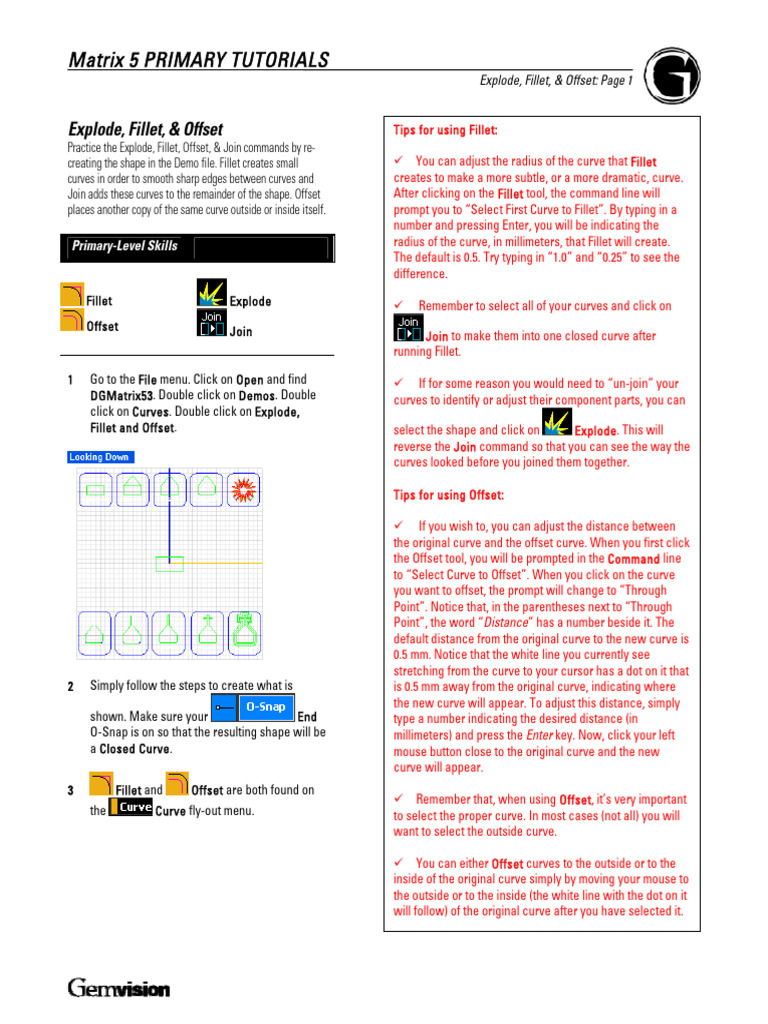 Matrix 5 PRIMARY TUTORIALS

Explode, Fillet, & Offset: Page 1

Explode, Fillet, & Offset

Practice the Explode, Fillet, Offset, & Join commands by re-creating the shape in the Demo file. Fillet creates small curves in order to smooth sharp edges between curves and Join adds these curves to the remainder of the shape. Offset places another copy of the same curve outside or inside itself.

Primary-Level Skills

Fillet
Offset
Explode
Join
Join

1 Go to the File menu. Click on Open and find DGMatrix53. Double click on Demos. Double click on Curves. Double click on Explode, Fillet and Offset.

Looking Down

2 Simply follow the steps to create what is shown. Make sure your O-Snap End O-Snap is on so that the resulting shape will be a Closed Curve.

3 Fillet and Offset are both found on the Curve Curve fly-out menu.

Tips for using Fillet:

✓ You can adjust the radius of the curve that Fillet creates to make a more subtle, or a more dramatic, curve. After clicking on the Fillet tool, the command line will prompt you to "Select First Curve to Fillet". By typing in a number and pressing Enter, you will be indicating the radius of the curve, in millimeters, that Fillet will create. The default is 0.5. Try typing in "1.0" and "0.25" to see the difference.

✓ Remember to select all of your curves and click on Join Join to make them into one closed curve after running Fillet.

✓ If for some reason you would need to "un-join" your curves to identify or adjust their component parts, you can select the shape and click on Explode. This will reverse the Join command so that you can see the way the curves looked before you joined them together.

Tips for using Offset:

✓ If you wish to, you can adjust the distance between the original curve and the offset curve. When you first click the Offset tool, you will be prompted in the Command line to "Select Curve to Offset". When you click on the curve you want to offset, the prompt will change to "Through Point". Notice that, in the parentheses next to "Through Point", the word "Distance" has a number beside it. The default distance from the original curve to the new curve is 0.5 mm. Notice that the white line you currently see stretching from the curve to your cursor has a dot on it that is 0.5 mm away from the original curve, indicating where the new curve will appear. To adjust this distance, simply type a number indicating the desired distance (in millimeters) and press the Enter key. Now, click your left mouse button close to the original curve and the new curve will appear.

✓ Remember that, when using Offset, it's very important to select the proper curve. In most cases (not all) you will want to select the outside curve.

✓ You can either Offset curves to the outside or to the inside of the original curve simply by moving your mouse to the outside or to the inside (the white line with the dot on it will follow) of the original curve after you have selected it.

Gemvision