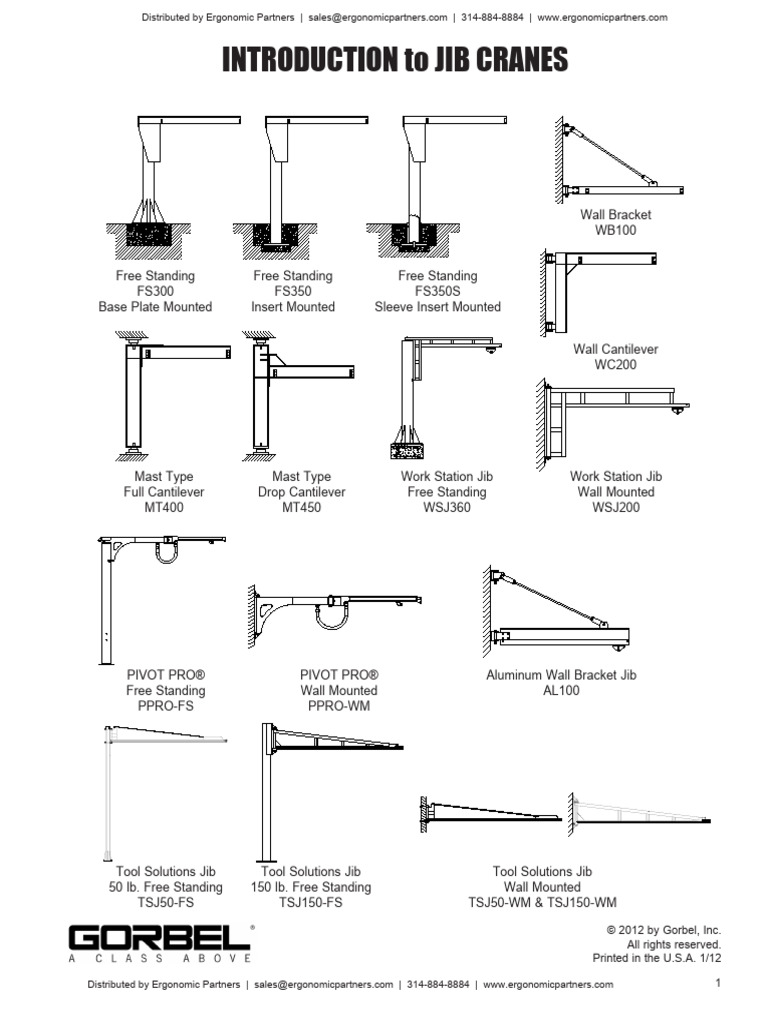 Distributed by Ergonomic Partners | sales@ergonomicpartners.com | 314-884-8884 | www.ergonomicpartners.com

INTRODUCTION to JIB CRANES

Free Standing
FS300
Base Plate Mounted

Free Standing
FS350
Insert Mounted

Free Standing
FS350S
Sleeve Insert Mounted

Wall Bracket
WB100

Wall Cantilever
WC200

Mast Type
Full Cantilever
MT400

Mast Type
Drop Cantilever
MT450

Work Station Jib
Free Standing
WSJ360

Work Station Jib
Wall Mounted
WSJ200

PIVOT PRO®
Free Standing
PPRO-FS

PIVOT PRO®
Wall Mounted
PPRO-WM

Aluminum Wall Bracket Jib
AL100

Tool Solutions Jib
50 lb. Free Standing
TSJ50-FS

Tool Solutions Jib
150 lb. Free Standing
TSJ150-FS

Tool Solutions Jib
Wall Mounted
TSJ50-WM & TSJ150-WM

GORBEL®
A CLASS ABOVE

© 2012 by Gorbel, Inc.
All rights reserved.
Printed in the U.S.A. 1/12

Distributed by Ergonomic Partners | sales@ergonomicpartners.com | 314-884-8884 | www.ergonomicpartners.com

1