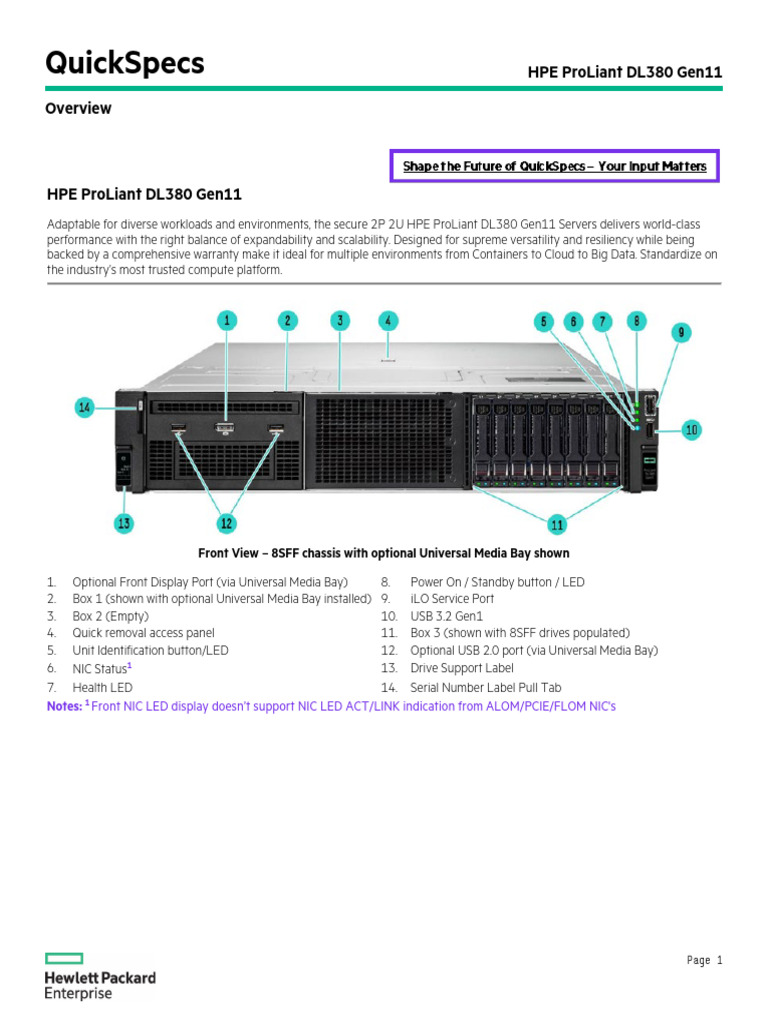 QuickSpecs

HPE ProLiant DL380 Gen11

Overview

Shape the Future of QuickSpecs – Your Input Matters

HPE ProLiant DL380 Gen11

Adaptable for diverse workloads and environments, the secure 2P 2U HPE ProLiant DL380 Gen11 Servers delivers world-class performance with the right balance of expandability and scalability. Designed for supreme versatility and resiliency while being backed by a comprehensive warranty make it ideal for multiple environments from Containers to Cloud to Big Data. Standardize on the industry's most trusted compute platform.

1 2 3 4 5 6 7 8 9 10 11 12 13 14

Front View – 8SFF chassis with optional Universal Media Bay shown

1. Optional Front Display Port (via Universal Media Bay)
2. Box 1 (shown with optional Universal Media Bay installed)
3. Box 2 (Empty)
4. Quick removal access panel
5. Unit Identification button/LED
6. NIC Status$^1$
7. Health LED
8. Power On / Standby button / LED
9. iLO Service Port
10. USB 3.2 Gen1
11. Box 3 (shown with 8SFF drives populated)
12. Optional USB 2.0 port (via Universal Media Bay)
13. Drive Support Label
14. Serial Number Label Pull Tab

Notes: $^1$ Front NIC LED display doesn't support NIC LED ACT/LINK indication from ALOM/PCIE/FLOM NIC's

Hewlett Packard Enterprise

Page 1