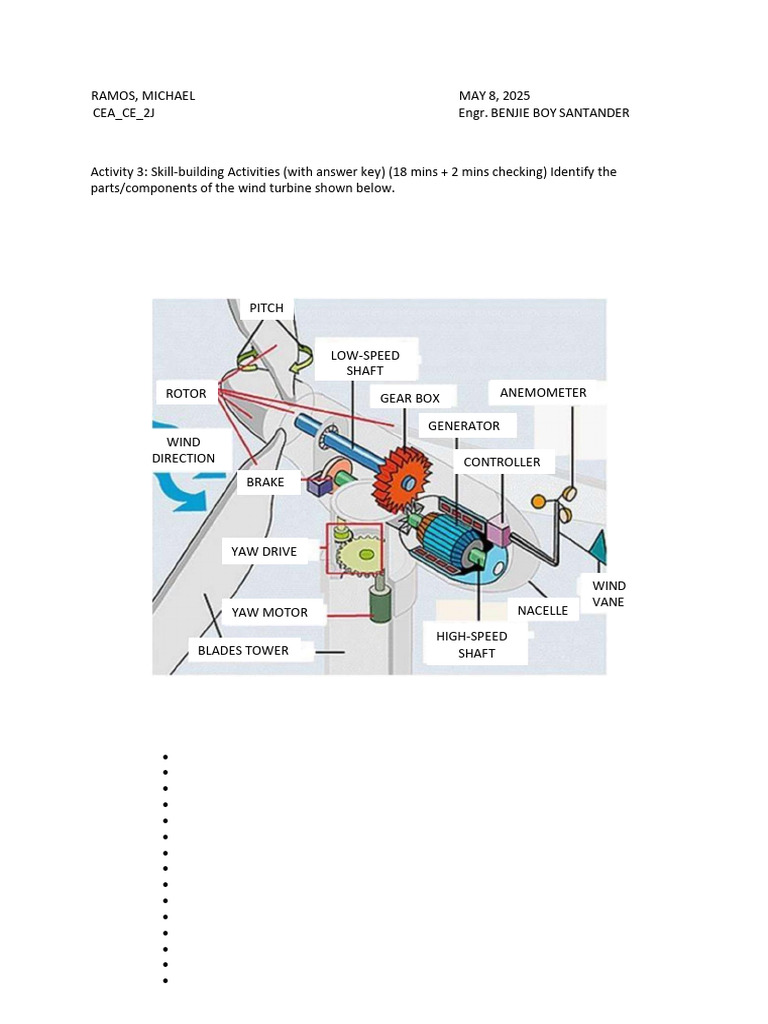 RAMOS, MICHAEL
CEA_CE_2J

MAY 8, 2025
Engr. BENJIE BOY SANTANDER

Activity 3: Skill-building Activities (with answer key) (18 mins + 2 mins checking) Identify the parts/components of the wind turbine shown below.

PITCH
LOW-SPEED SHAFT
ROTOR
GEAR BOX
ANEMOMETER
GENERATOR
WIND DIRECTION
CONTROLLER
BRAKE
YAW DRIVE
WIND VANE
YAW MOTOR
NACELLE
HIGH-SPEED SHAFT
BLADES TOWER