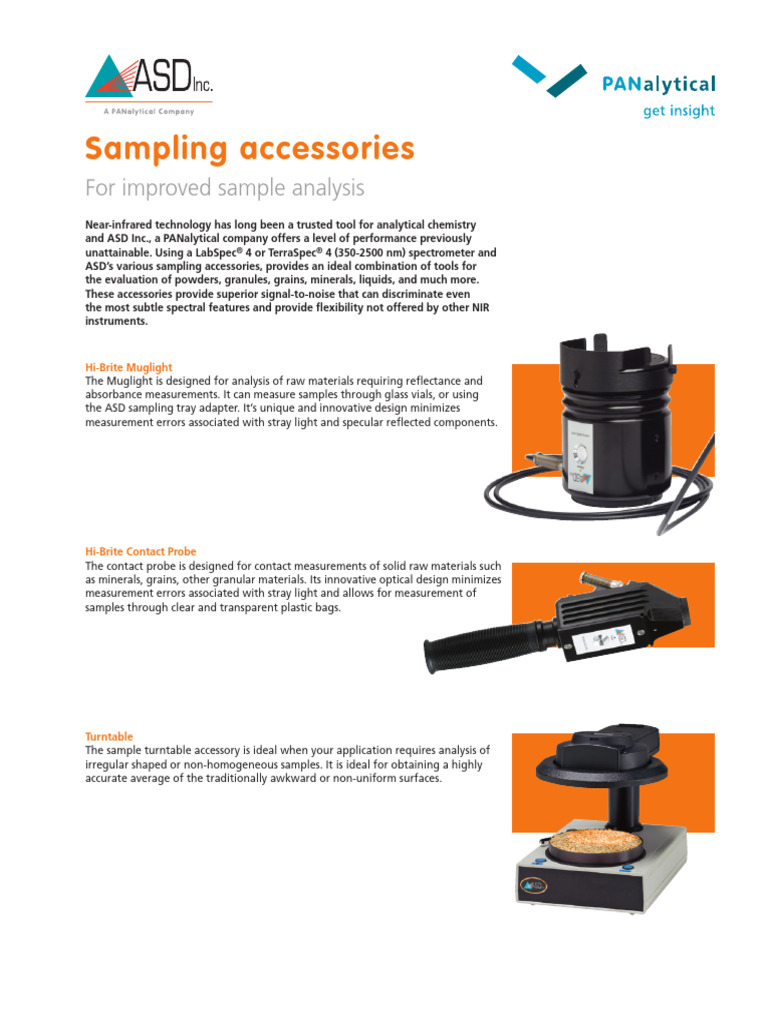 ASD Inc.
A PANalytical Company

PANalytical
get insight

Sampling accessories

For improved sample analysis

Near-infrared technology has long been a trusted tool for analytical chemistry and ASD Inc., a PANalytical company offers a level of performance previously unattainable. Using a LabSpec® 4 or TerraSpec® 4 (350-2500 nm) spectrometer and ASD's various sampling accessories, provides an ideal combination of tools for the evaluation of powders, granules, grains, minerals, liquids, and much more. These accessories provide superior signal-to-noise that can discriminate even the most subtle spectral features and provide flexibility not offered by other NIR instruments.

Hi-Brite Muglight
The Muglight is designed for analysis of raw materials requiring reflectance and absorbance measurements. It can measure samples through glass vials, or using the ASD sampling tray adapter. It's unique and innovative design minimizes measurement errors associated with stray light and specular reflected components.

Hi-Brite Contact Probe
The contact probe is designed for contact measurements of solid raw materials such as minerals, grains, other granular materials. Its innovative optical design minimizes measurement errors associated with stray light and allows for measurement of samples through clear and transparent plastic bags.

Turntable
The sample turntable accessory is ideal when your application requires analysis of irregular shaped or non-homogeneous samples. It is ideal for obtaining a highly accurate average of the traditionally awkward or non-uniform surfaces.

ASD