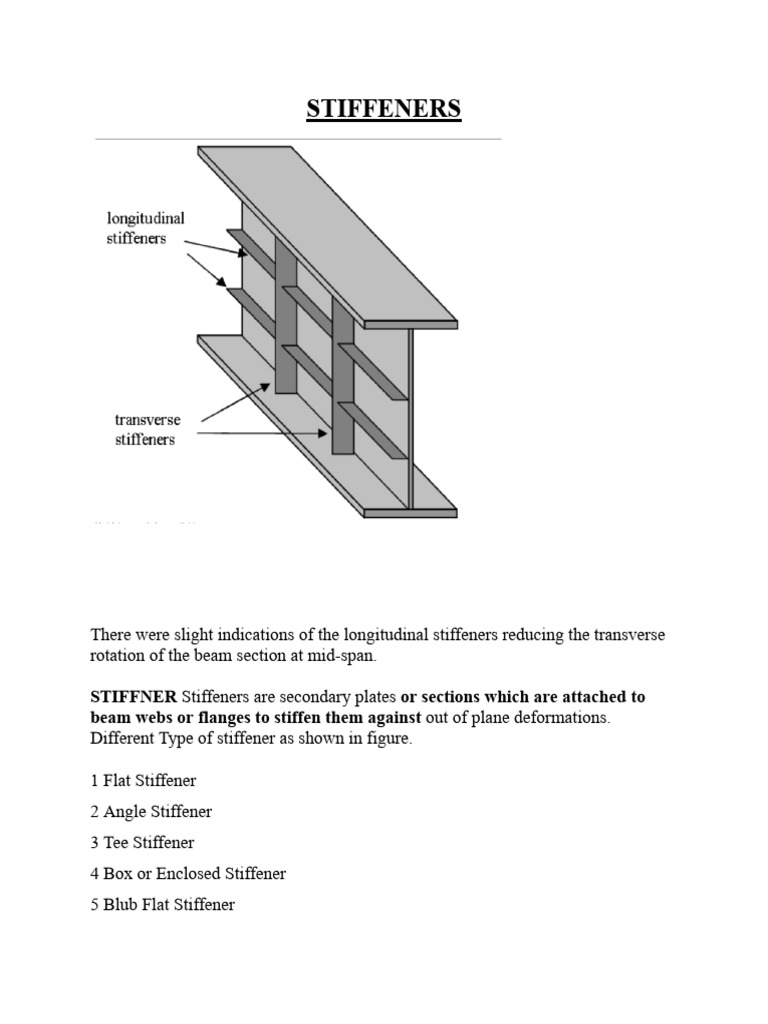 STIFFENERS

longitudinal stiffeners

transverse stiffeners

There were slight indications of the longitudinal stiffeners reducing the transverse rotation of the beam section at mid-span.

STIFFNER Stiffeners are secondary plates or sections which are attached to beam webs or flanges to stiffen them against out of plane deformations. Different Type of stiffener as shown in figure.

1 Flat Stiffener

2 Angle Stiffener

3 Tee Stiffener

4 Box or Enclosed Stiffener

5 Blub Flat Stiffener