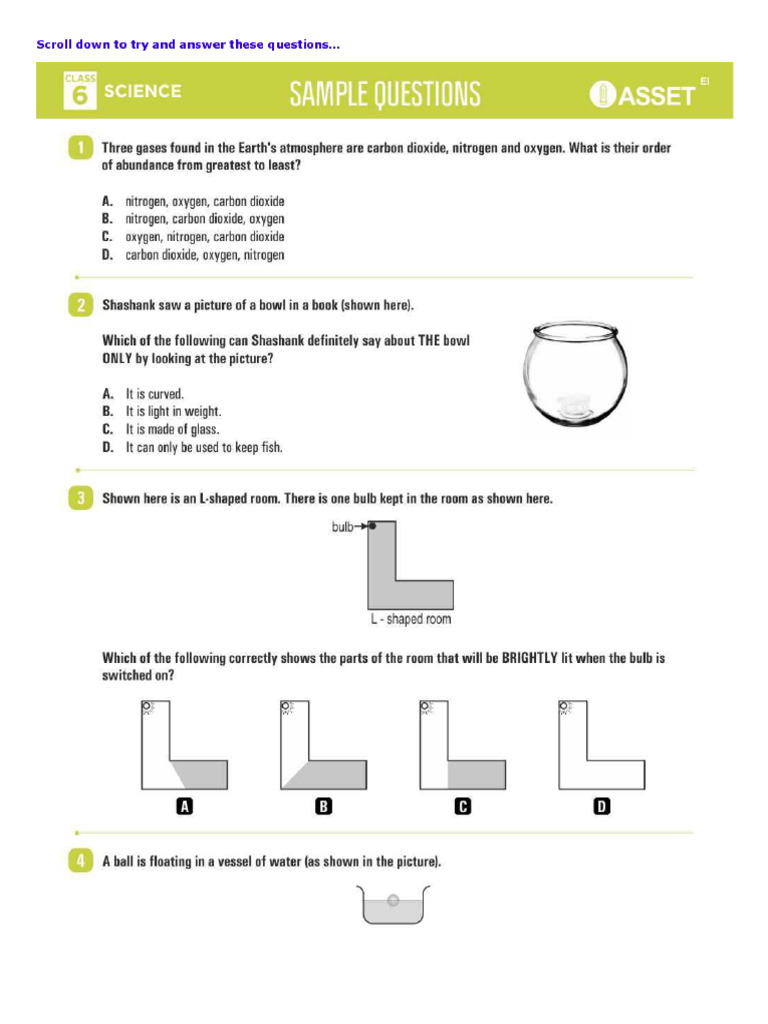 Scroll down to try and answer these questions...

CLASS 6 SCIENCE

SAMPLE QUESTIONS

ASSET EI

1 Three gases found in the Earth's atmosphere are carbon dioxide, nitrogen and oxygen. What is their order of abundance from greatest to least?

A. nitrogen, oxygen, carbon dioxide
B. nitrogen, carbon dioxide, oxygen
C. oxygen, nitrogen, carbon dioxide
D. carbon dioxide, oxygen, nitrogen

2 Shashank saw a picture of a bowl in a book (shown here).

Which of the following can Shashank definitely say about THE bowl ONLY by looking at the picture?

A. It is curved.
B. It is light in weight.
C. It is made of glass.
D. It can only be used to keep fish.

3 Shown here is an L-shaped room. There is one bulb kept in the room as shown here.

bulb

L - shaped room

Which of the following correctly shows the parts of the room that will be BRIGHTLY lit when the bulb is switched on?

A B C D

4 A ball is floating in a vessel of water (as shown in the picture).