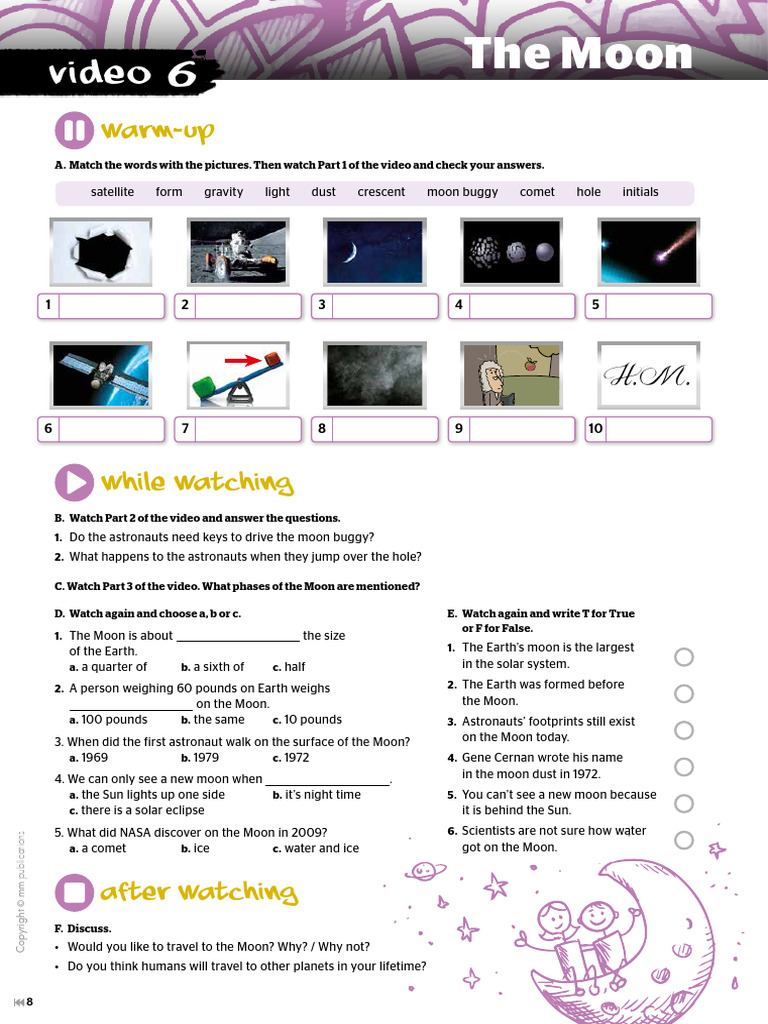 video 6

The Moon

warm-up

A. Match the words with the pictures. Then watch Part 1 of the video and check your answers.

satellite form gravity light dust crescent moon buggy comet hole initials

1 2 3 4 5

H.M.

6 7 8 9 10

while watching

B. Watch Part 2 of the video and answer the questions.
1. Do the astronauts need keys to drive the moon buggy?
2. What happens to the astronauts when they jump over the hole?

C. Watch Part 3 of the video. What phases of the Moon are mentioned?

D. Watch again and choose a, b or c.
1. The Moon is about ____________ the size of the Earth.
a. a quarter of b. a sixth of c. half
2. A person weighing 60 pounds on Earth weighs ____________ on the Moon.
a. 100 pounds b. the same c. 10 pounds
3. When did the first astronaut walk on the surface of the Moon?
a. 1969 b. 1979 c. 1972
4. We can only see a new moon when ____________.
a. the Sun lights up one side b. it's night time
c. there is a solar eclipse
5. What did NASA discover on the Moon in 2009?
a. a comet b. ice c. water and ice

E. Watch again and write T for True or F for False.
1. The Earth's moon is the largest in the solar system.
2. The Earth was formed before the Moon.
3. Astronauts' footprints still exist on the Moon today.
4. Gene Cernan wrote his name in the moon dust in 1972.
5. You can't see a new moon because it is behind the Sun.
6. Scientists are not sure how water got on the Moon.

after watching

F. Discuss.
• Would you like to travel to the Moon? Why? / Why not?
• Do you think humans will travel to other planets in your lifetime?

Copyright © mm publications

8