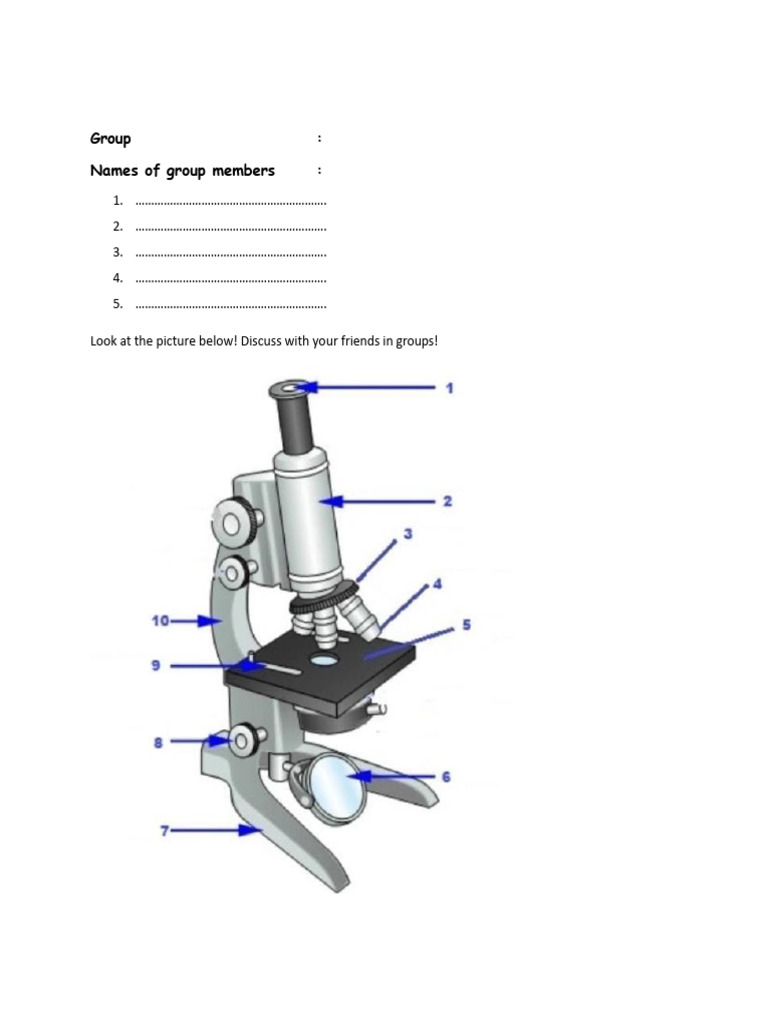 Group :

Names of group members :

1. ............................................................
2. ............................................................
3. ............................................................
4. ............................................................
5. ............................................................

Look at the picture below! Discuss with your friends in groups!

1
2
3
4
5
10
9
8
6
7