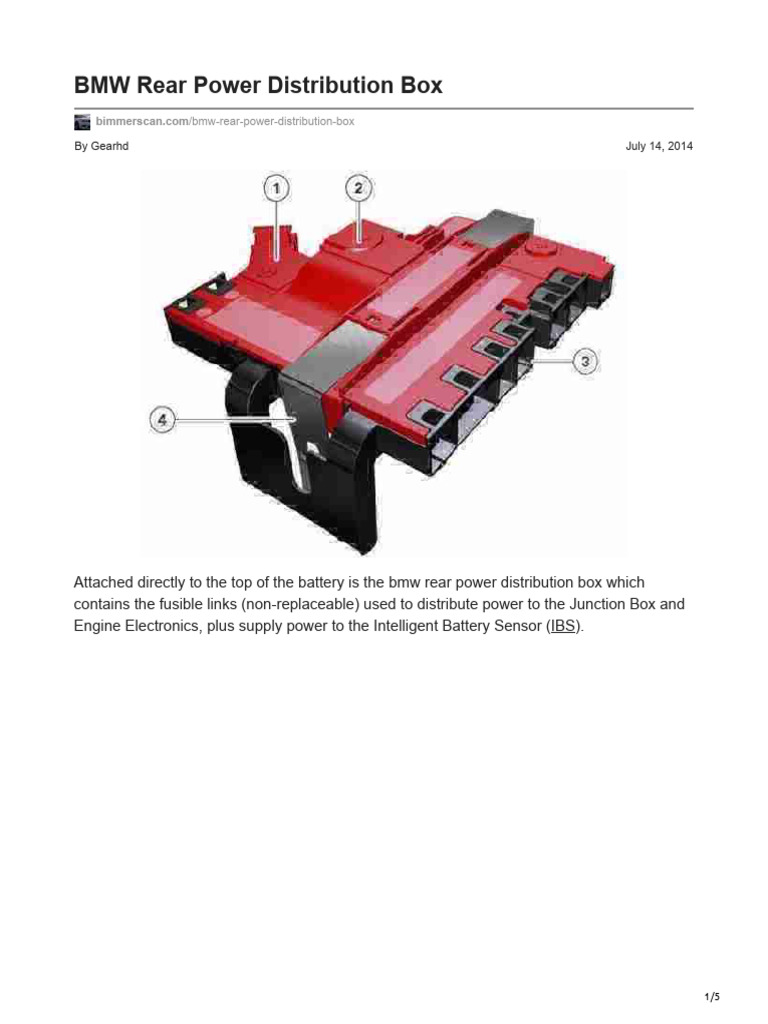 BMW Rear Power Distribution Box

bimmerscan.com/bmw-rear-power-distribution-box

By Gearhd

July 14, 2014

1

2

3

4

Attached directly to the top of the battery is the bmw rear power distribution box which contains the fusible links (non-replaceable) used to distribute power to the Junction Box and Engine Electronics, plus supply power to the Intelligent Battery Sensor (IBS).

1/5