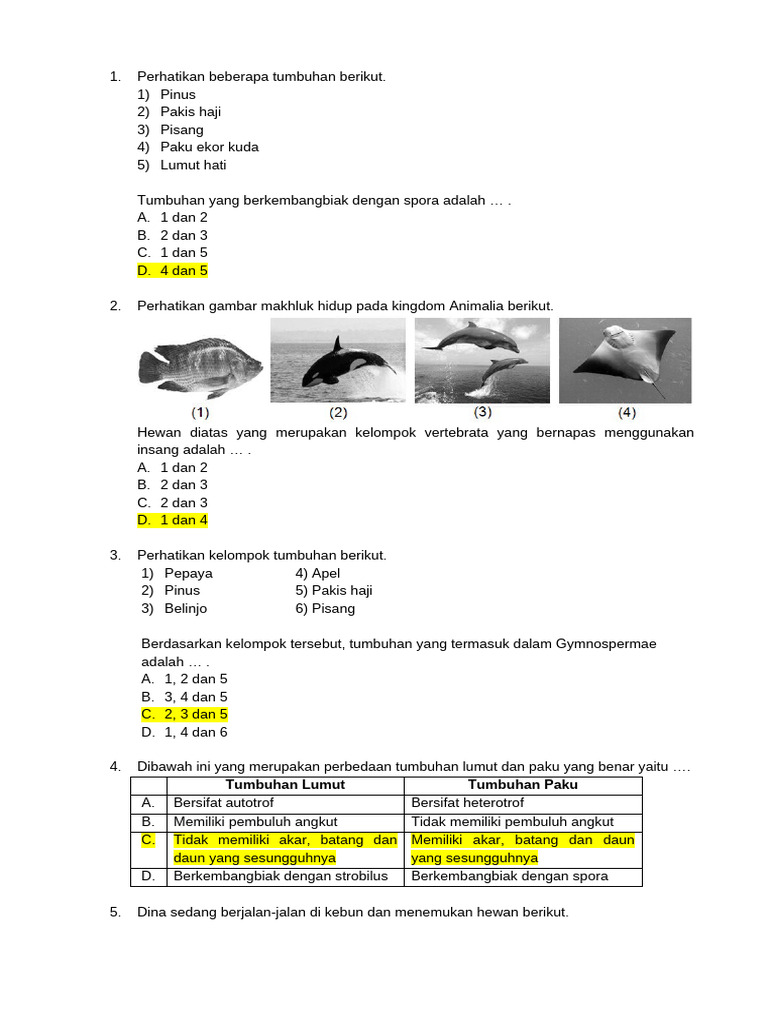 1. Perhatikan beberapa tumbuhan berikut.
1) Pinus
2) Pakis haji
3) Pisang
4) Paku ekor kuda
5) Lumut hati

Tumbuhan yang berkembangbiak dengan spora adalah … .
A. 1 dan 2
B. 2 dan 3
C. 1 dan 5
D. 4 dan 5

2. Perhatikan gambar makhluk hidup pada kingdom Animalia berikut.
(1) (2) (3) (4)
Hewan diatas yang merupakan kelompok vertebrata yang bernapas menggunakan insang adalah … .
A. 1 dan 2
B. 2 dan 3
C. 2 dan 3
D. 1 dan 4

3. Perhatikan kelompok tumbuhan berikut.
1) Pepaya
2) Pinus
3) Belinjo
4) Apel
5) Pakis haji
6) Pisang

Berdasarkan kelompok tersebut, tumbuhan yang termasuk dalam Gymnospermae adalah … .
A. 1, 2 dan 5
B. 3, 4 dan 5
C. 2, 3 dan 5
D. 1, 4 dan 6

4. Dibawah ini yang merupakan perbedaan tumbuhan lumut dan paku yang benar yaitu ….

| | Tumbuhan Lumut | Tumbuhan Paku |
|---|---|---|
| A. | Bersifat autotrof | Bersifat heterotrof |
| B. | Memiliki pembuluh angkut | Tidak memiliki pembuluh angkut |
| C. | Tidak memiliki akar, batang dan daun yang sesungguhnya | Memiliki akar, batang dan daun yang sesungguhnya |
| D. | Berkembangbiak dengan strobilus | Berkembangbiak dengan spora |

5. Dina sedang berjalan-jalan di kebun dan menemukan hewan berikut.