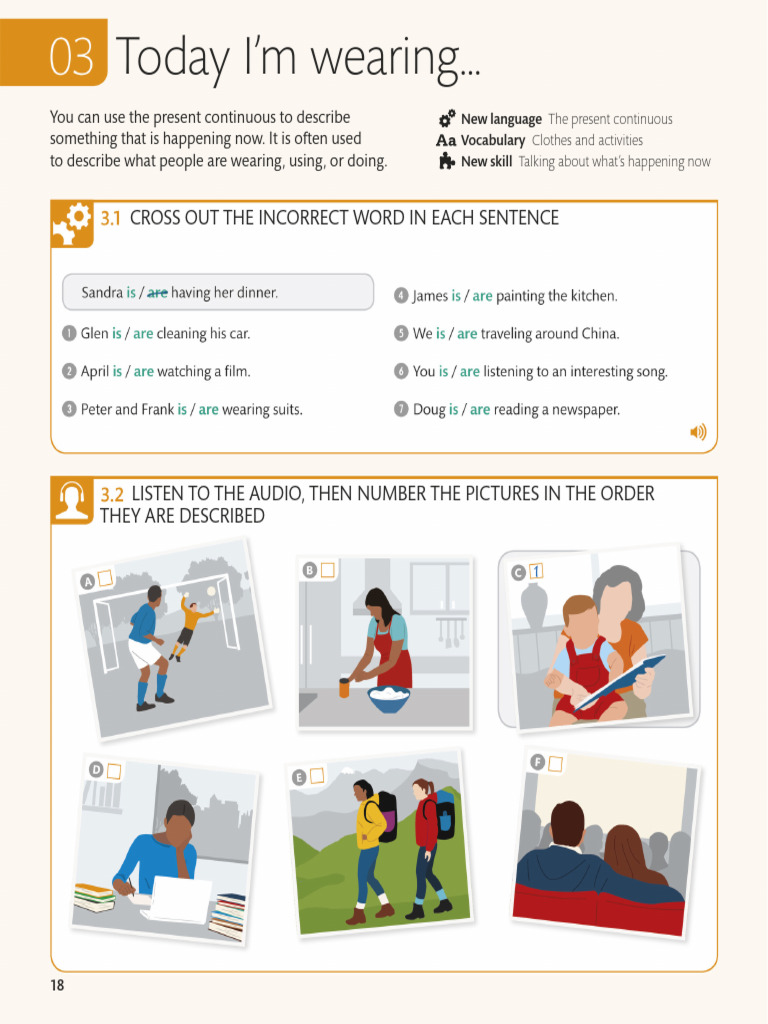 03 Today I'm wearing...

You can use the present continuous to describe something that is happening now. It is often used to describe what people are wearing, using, or doing.

New language The present continuous
Aa Vocabulary Clothes and activities
New skill Talking about what's happening now

3.1 CROSS OUT THE INCORRECT WORD IN EACH SENTENCE

Sandra is / ~~are~~ having her dinner.

1 Glen is / are cleaning his car.

2 April is / are watching a film.

3 Peter and Frank is / are wearing suits.

4 James is / are painting the kitchen.

5 We is / are traveling around China.

6 You is / are listening to an interesting song.

7 Doug is / are reading a newspaper.

3.2 LISTEN TO THE AUDIO, THEN NUMBER THE PICTURES IN THE ORDER THEY ARE DESCRIBED

A

B

C 1

D

E

F

18