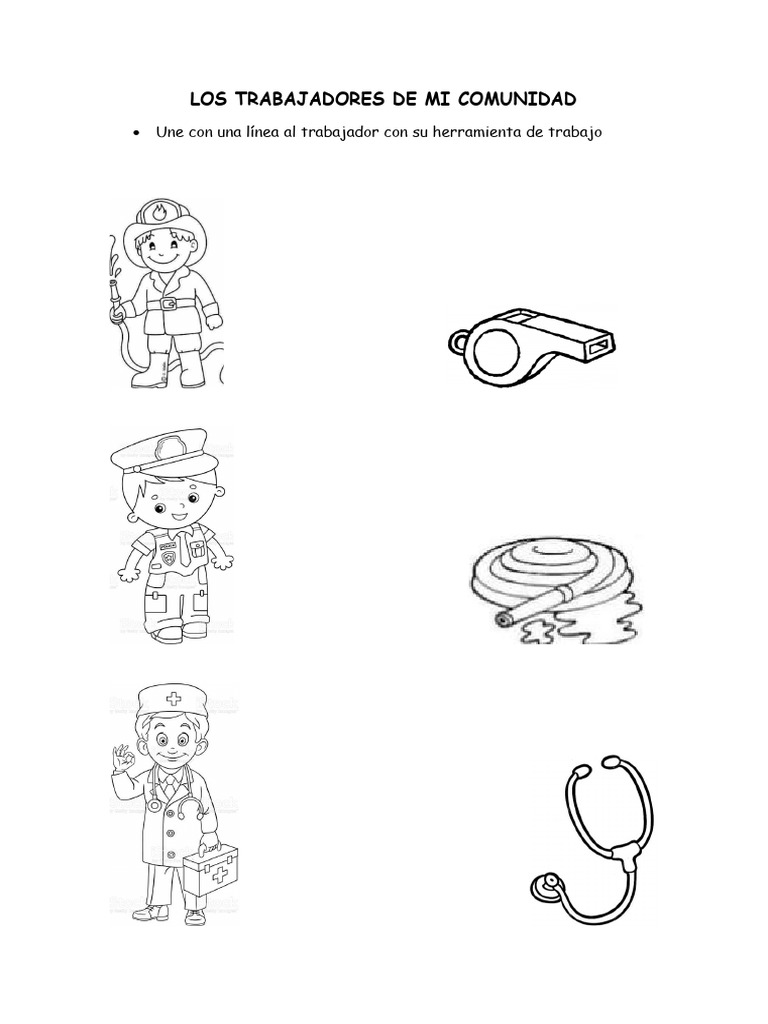 LOS TRABAJADORES DE MI COMUNIDAD

• Une con una línea al trabajador con su herramienta de trabajo