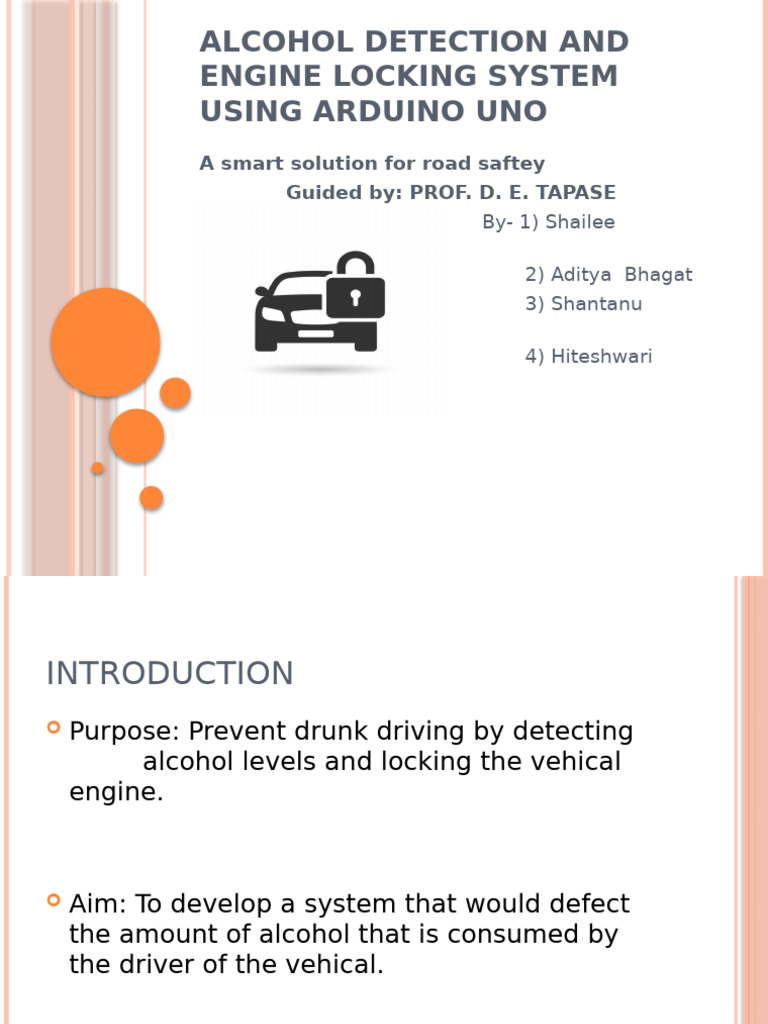 ALCOHOL DETECTION AND ENGINE LOCKING SYSTEM USING ARDUINO UNO

A smart solution for road saftey

Guided by: PROF. D. E. TAPASE

By- 1) Shailee

2) Aditya Bhagat

3) Shantanu

4) Hiteshwari

INTRODUCTION

Purpose: Prevent drunk driving by detecting alcohol levels and locking the vehical engine.

Aim: To develop a system that would defect the amount of alcohol that is consumed by the driver of the vehical.