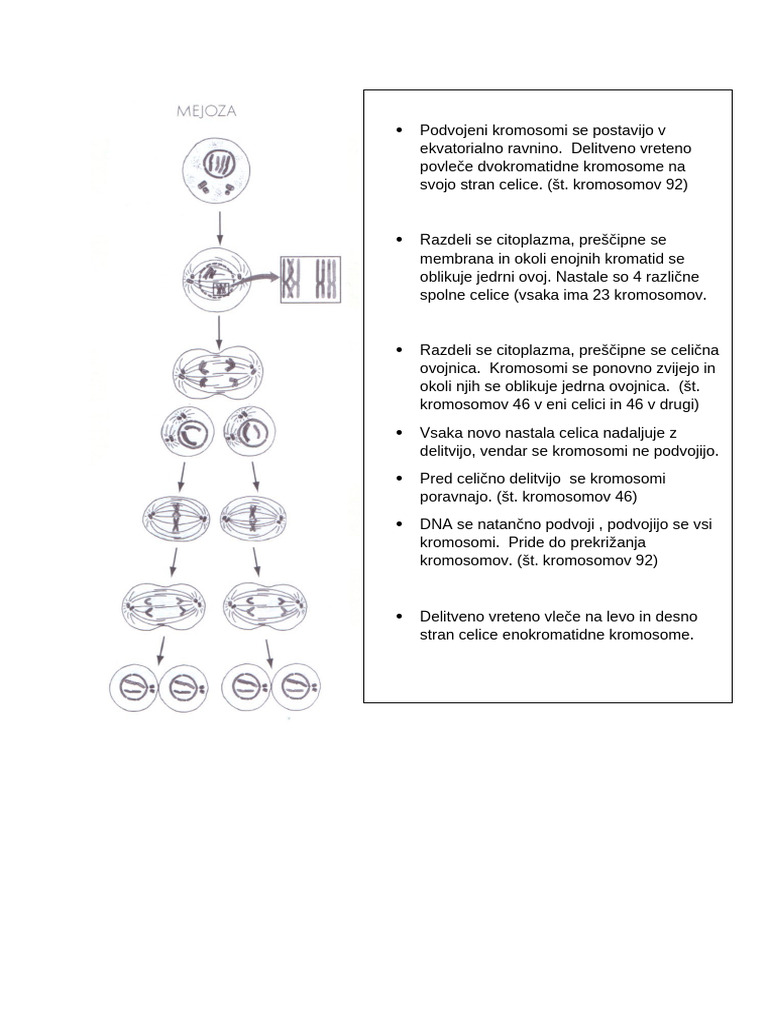 MEJOZA

- Podvojeni kromosomi se postavijo v ekvatorialno ravnino. Delitveno vreteno povleče dvokromatidne kromosome na svojo stran celice. (št. kromosomov 92)

- Razdeli se citoplazma, preščipne se membrana in okoli enojnih kromatid se oblikuje jedrni ovoj. Nastale so 4 različne spolne celice (vsaka ima 23 kromosomov.

- Razdeli se citoplazma, preščipne se celična ovojnica. Kromosomi se ponovno zvijejo in okoli njih se oblikuje jedrna ovojnica. (št. kromosomov 46 v eni celici in 46 v drugi)

- Vsaka novo nastala celica nadaljuje z delitvijo, vendar se kromosomi ne podvojijo.

- Pred celično delitvijo se kromosomi poravnajo. (št. kromosomov 46)

- DNA se natančno podvoji , podvojijo se vsi kromosomi. Pride do prekrižanja kromosomov. (št. kromosomov 92)

- Delitveno vreteno vleče na levo in desno stran celice enokromatidne kromosome.