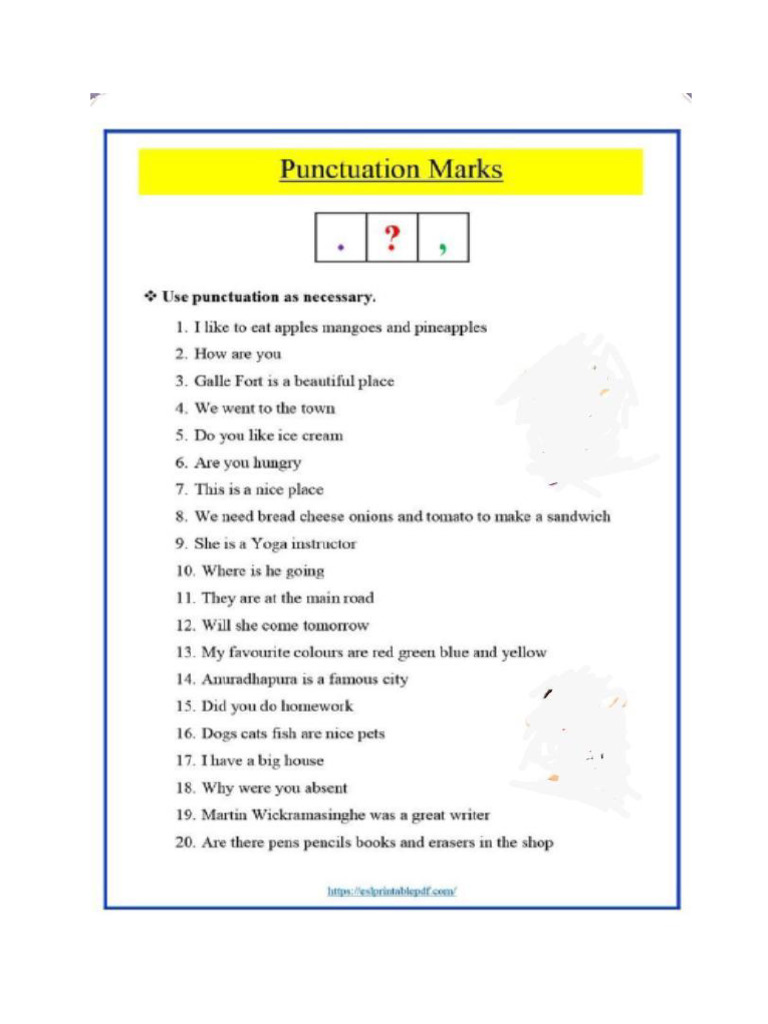 Punctuation Marks

| . | ? | , |
|---|---|---|

❖ Use punctuation as necessary.

1. I like to eat apples mangoes and pineapples
2. How are you
3. Galle Fort is a beautiful place
4. We went to the town
5. Do you like ice cream
6. Are you hungry
7. This is a nice place
8. We need bread cheese onions and tomato to make a sandwich
9. She is a Yoga instructor
10. Where is he going
11. They are at the main road
12. Will she come tomorrow
13. My favourite colours are red green blue and yellow
14. Anuradhapura is a famous city
15. Did you do homework
16. Dogs cats fish are nice pets
17. I have a big house
18. Why were you absent
19. Martin Wickramasinghe was a great writer
20. Are there pens pencils books and erasers in the shop

https://eslprintablepdf.com/