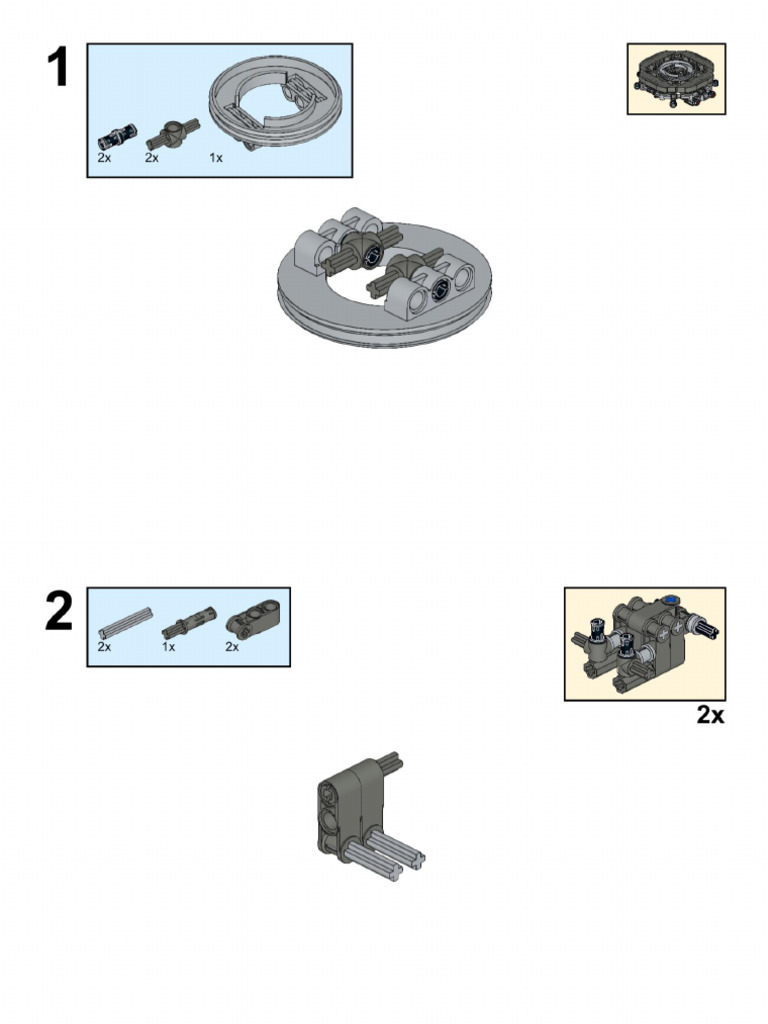 1

2x 2x 1x

2

2x 1x 2x

2x