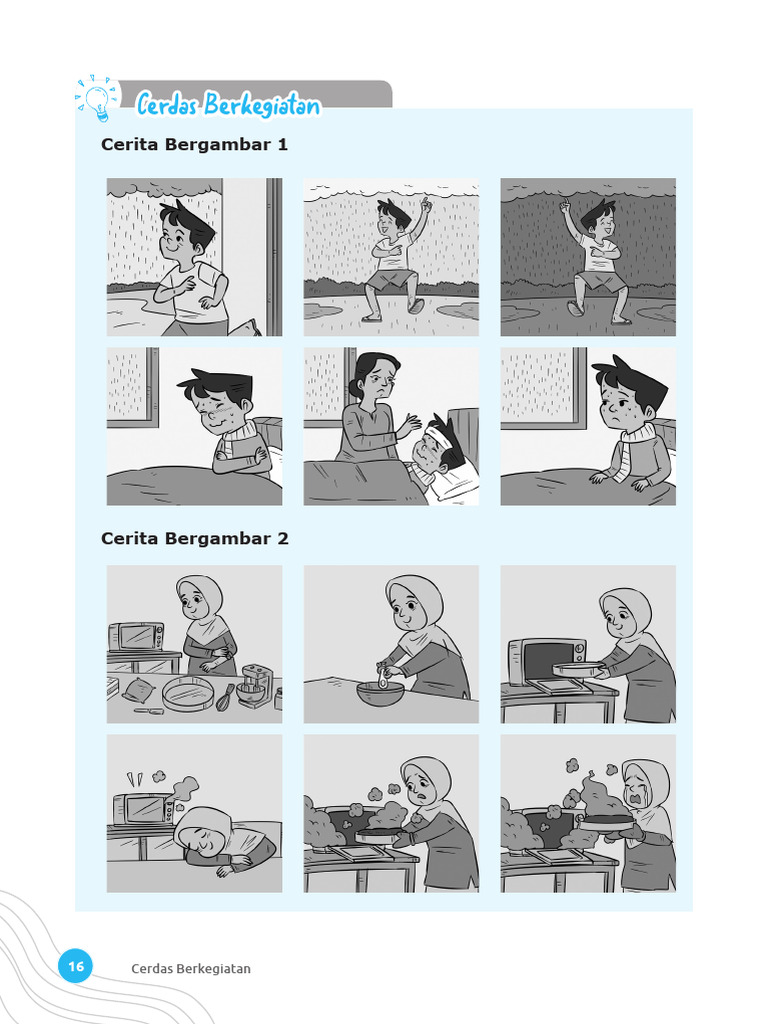 Cerdas Berkegiatan

Cerita Bergambar 1

Cerita Bergambar 2

16 Cerdas Berkegiatan