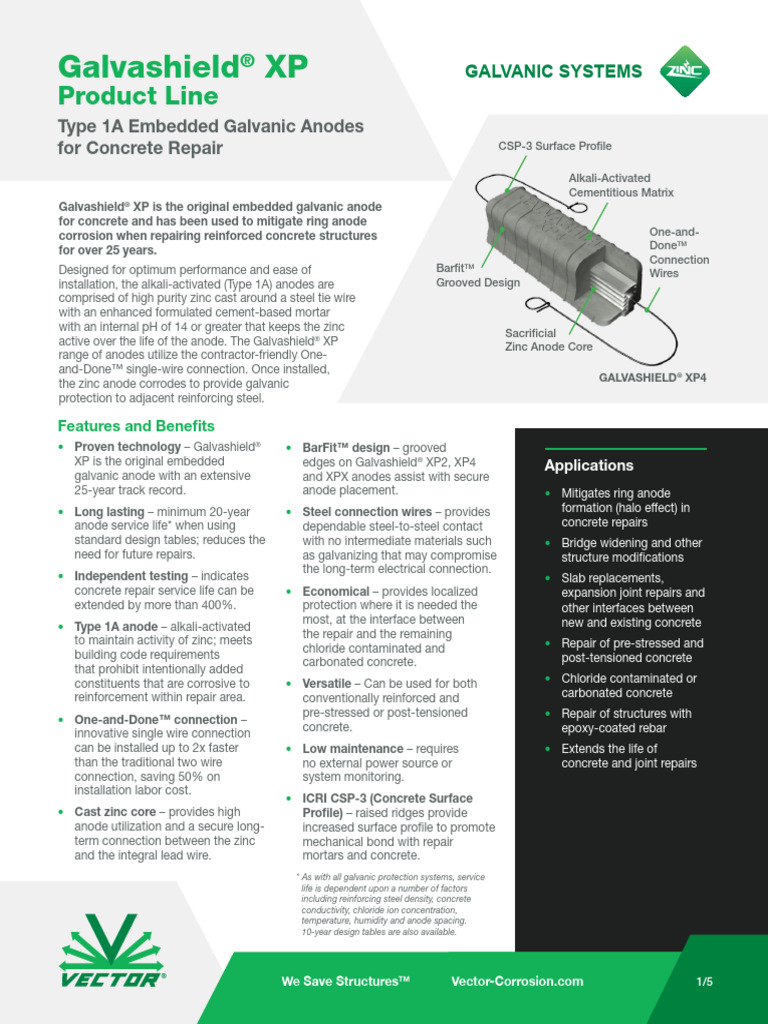 Galvashield® XP
Product Line

Type 1A Embedded Galvanic Anodes for Concrete Repair

GALVANIC SYSTEMS

ZINC

CSP-3 Surface Profile

Alkali-Activated Cementitious Matrix

One-and-Done™ Connection Wires

Barfit™ Grooved Design

Sacrificial Zinc Anode Core

GALVASHIELD® XP4

Galvashield® XP is the original embedded galvanic anode for concrete and has been used to mitigate ring anode corrosion when repairing reinforced concrete structures for over 25 years.

Designed for optimum performance and ease of installation, the alkali-activated (Type 1A) anodes are comprised of high purity zinc cast around a steel tie wire with an enhanced formulated cement-based mortar with an internal pH of 14 or greater that keeps the zinc active over the life of the anode. The Galvashield® XP range of anodes utilize the contractor-friendly One-and-Done™ single-wire connection. Once installed, the zinc anode corrodes to provide galvanic protection to adjacent reinforcing steel.

Features and Benefits

• Proven technology – Galvashield® XP is the original embedded galvanic anode with an extensive 25-year track record.

• Long lasting – minimum 20-year anode service life* when using standard design tables; reduces the need for future repairs.

• Independent testing – indicates concrete repair service life can be extended by more than 400%.

• Type 1A anode – alkali-activated to maintain activity of zinc; meets building code requirements that prohibit intentionally added constituents that are corrosive to reinforcement within repair area.

• One-and-Done™ connection – innovative single wire connection can be installed up to 2x faster than the traditional two wire connection, saving 50% on installation labor cost.

• Cast zinc core – provides high anode utilization and a secure long-term connection between the zinc and the integral lead wire.

• BarFit™ design – grooved edges on Galvashield® XP2, XP4 and XPX anodes assist with secure anode placement.

• Steel connection wires – provides dependable steel-to-steel contact with no intermediate materials such as galvanizing that may compromise the long-term electrical connection.

• Economical – provides localized protection where it is needed the most, at the interface between the repair and the remaining chloride contaminated and carbonated concrete.

• Versatile – Can be used for both conventionally reinforced and pre-stressed or post-tensioned concrete.

• Low maintenance – requires no external power source or system monitoring.

• ICRI CSP-3 (Concrete Surface Profile) – raised ridges provide increased surface profile to promote mechanical bond with repair mortars and concrete.

* As with all galvanic protection systems, service life is dependent upon a number of factors including reinforcing steel density, concrete conductivity, chloride ion concentration, temperature, humidity and anode spacing. 10-year design tables are also available.

Applications

• Mitigates ring anode formation (halo effect) in concrete repairs
• Bridge widening and other structure modifications
• Slab replacements, expansion joint repairs and other interfaces between new and existing concrete
• Repair of pre-stressed and post-tensioned concrete
• Chloride contaminated or carbonated concrete
• Repair of structures with epoxy-coated rebar
• Extends the life of concrete and joint repairs

VECTOR®

We Save Structures™ Vector-Corrosion.com 1/5