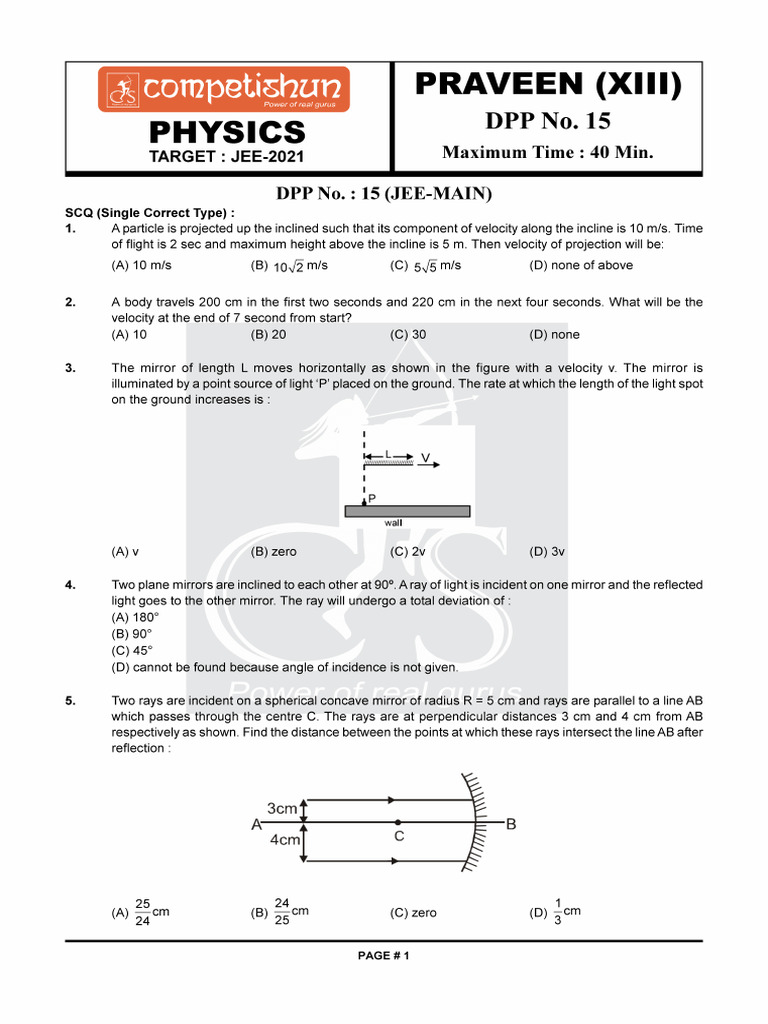 competishun
Power of real gurus

PHYSICS
TARGET : JEE-2021

PRAVEEN (XIII)
DPP No. 15
Maximum Time : 40 Min.

DPP No. : 15 (JEE-MAIN)

SCQ (Single Correct Type) :

1. A particle is projected up the inclined such that its component of velocity along the incline is 10 m/s. Time of flight is 2 sec and maximum height above the incline is 5 m. Then velocity of projection will be:
(A) 10 m/s (B) $10\sqrt{2}$ m/s (C) $5\sqrt{5}$ m/s (D) none of above

2. A body travels 200 cm in the first two seconds and 220 cm in the next four seconds. What will be the velocity at the end of 7 second from start?
(A) 10 (B) 20 (C) 30 (D) none

3. The mirror of length L moves horizontally as shown in the figure with a velocity v. The mirror is illuminated by a point source of light 'P' placed on the ground. The rate at which the length of the light spot on the ground increases is :

L V
P
wall

(A) v (B) zero (C) 2v (D) 3v

4. Two plane mirrors are inclined to each other at 90º. A ray of light is incident on one mirror and the reflected light goes to the other mirror. The ray will undergo a total deviation of :
(A) 180°
(B) 90°
(C) 45°
(D) cannot be found because angle of incidence is not given.

Power of real gurus

5. Two rays are incident on a spherical concave mirror of radius R = 5 cm and rays are parallel to a line AB which passes through the centre C. The rays are at perpendicular distances 3 cm and 4 cm from AB respectively as shown. Find the distance between the points at which these rays intersect the line AB after reflection :

3cm
A
4cm
C
B

(A) $\frac{25}{24}$cm (B) $\frac{24}{25}$cm (C) zero (D) $\frac{1}{3}$cm

PAGE # 1