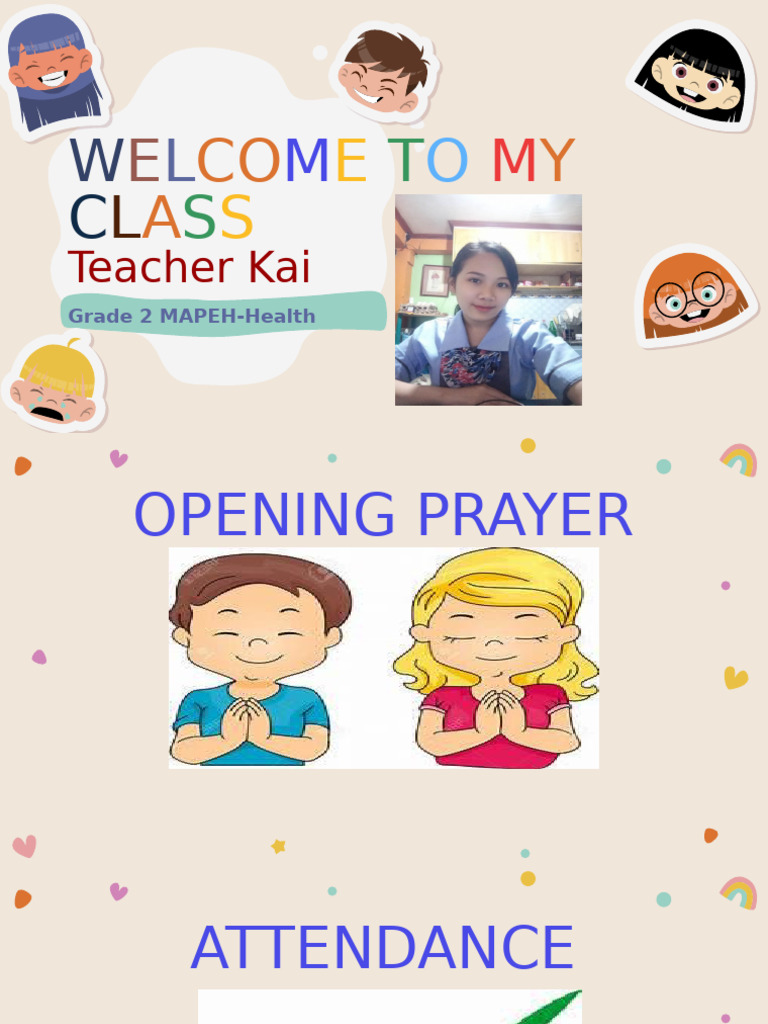 WELCOME TO MY CLASS
Teacher Kai
Grade 2 MAPEH-Health

OPENING PRAYER

ATTENDANCE