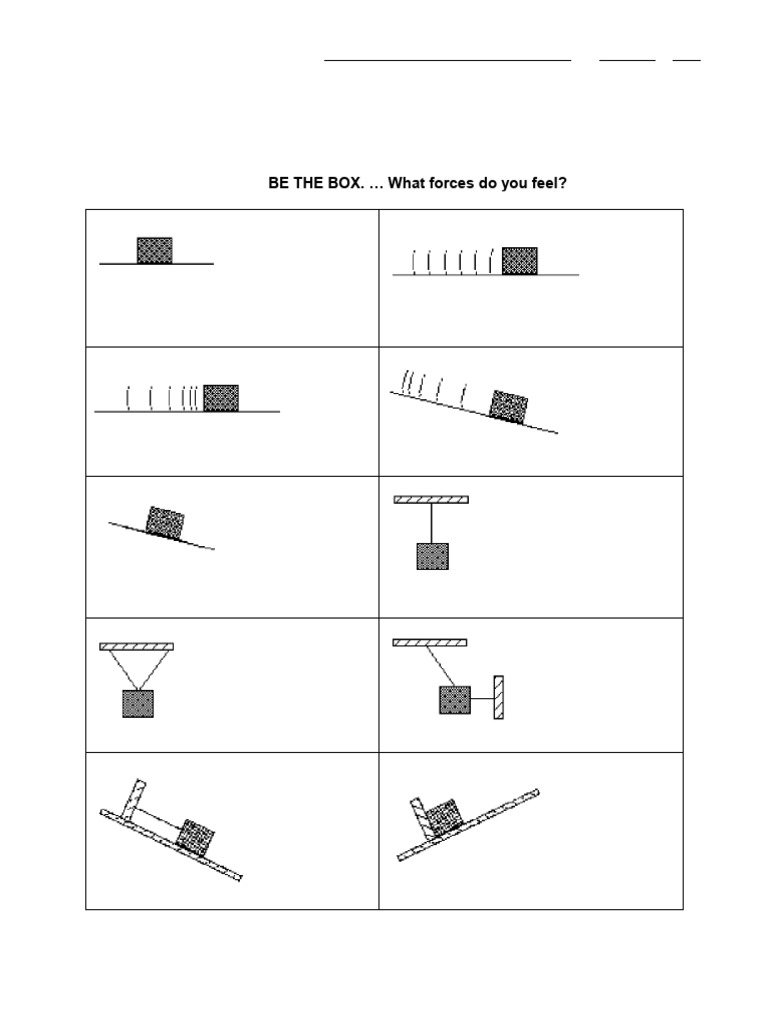 BE THE BOX. … What forces do you feel?