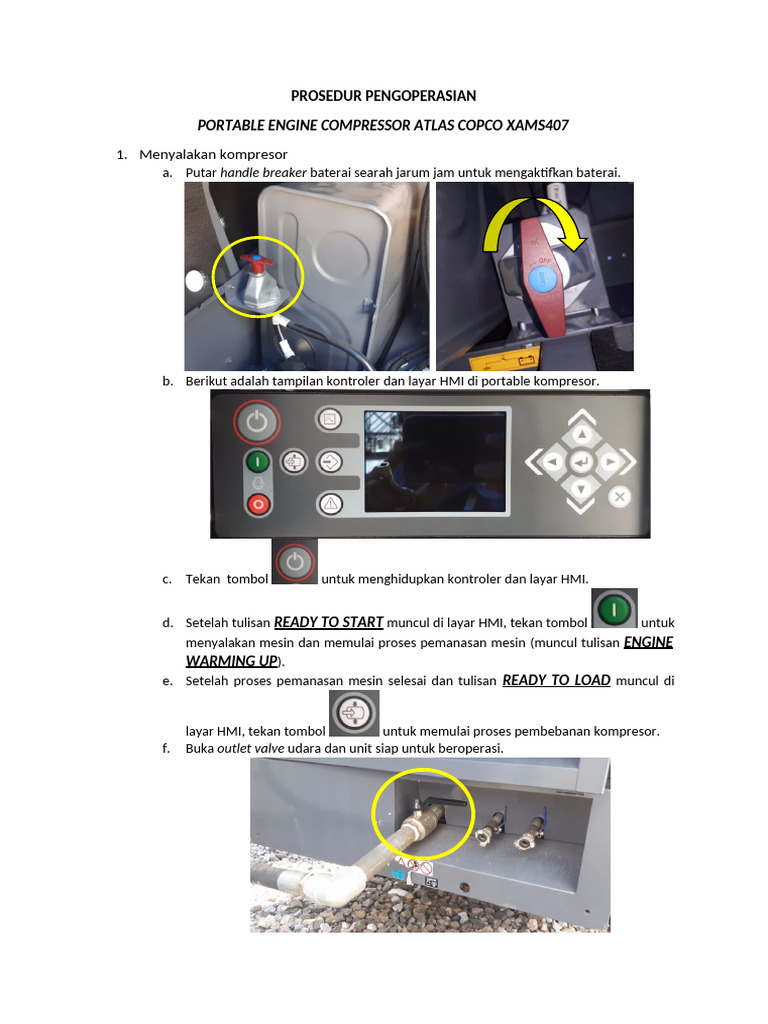 PROSEDUR PENGOPERASIAN

PORTABLE ENGINE COMPRESSOR ATLAS COPCO XAMS407

1. Menyalakan kompresor

a. Putar handle breaker baterai searah jarum jam untuk mengaktifkan baterai.

b. Berikut adalah tampilan kontroler dan layar HMI di portable kompresor.

c. Tekan tombol untuk menghidupkan kontroler dan layar HMI.

d. Setelah tulisan READY TO START muncul di layar HMI, tekan tombol untuk menyalakan mesin dan memulai proses pemanasan mesin (muncul tulisan ENGINE WARMING UP).

e. Setelah proses pemanasan mesin selesai dan tulisan READY TO LOAD muncul di layar HMI, tekan tombol untuk memulai proses pembebanan kompresor.

f. Buka outlet valve udara dan unit siap untuk beroperasi.