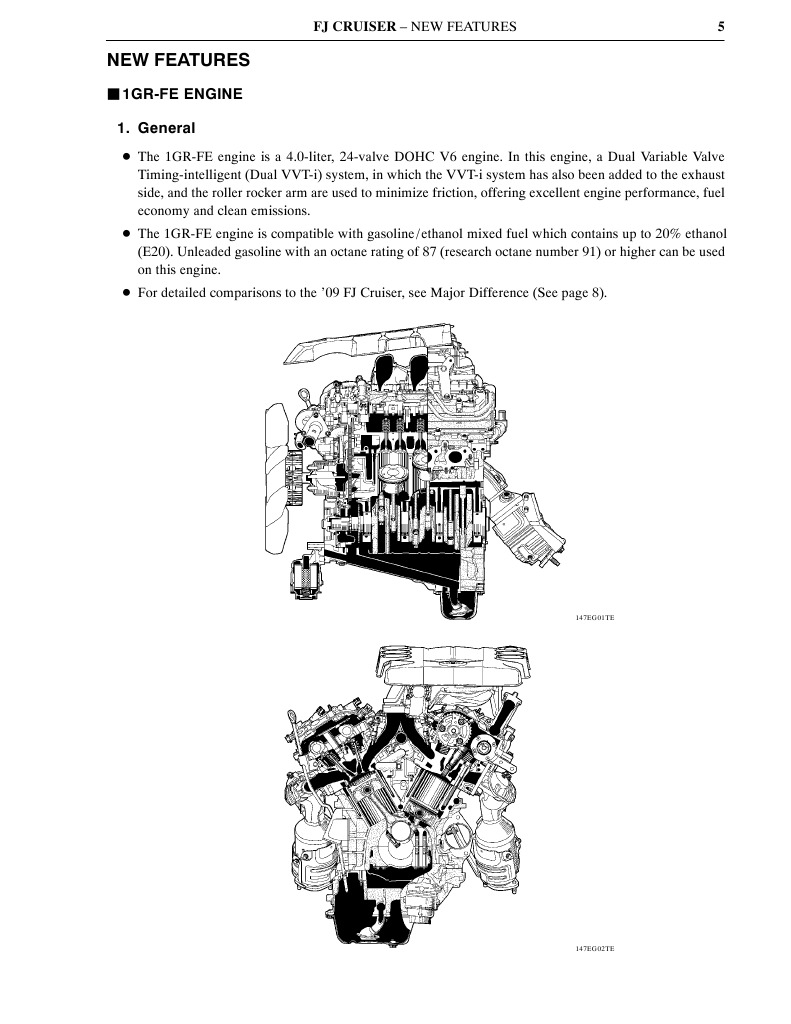 FJ CRUISER – NEW FEATURES 5

NEW FEATURES

■ 1GR-FE ENGINE

1. General

● The 1GR-FE engine is a 4.0-liter, 24-valve DOHC V6 engine. In this engine, a Dual Variable Valve Timing-intelligent (Dual VVT-i) system, in which the VVT-i system has also been added to the exhaust side, and the roller rocker arm are used to minimize friction, offering excellent engine performance, fuel economy and clean emissions.

● The 1GR-FE engine is compatible with gasoline/ethanol mixed fuel which contains up to 20% ethanol (E20). Unleaded gasoline with an octane rating of 87 (research octane number 91) or higher can be used on this engine.

● For detailed comparisons to the '09 FJ Cruiser, see Major Difference (See page 8).

147EG01TE

147EG02TE