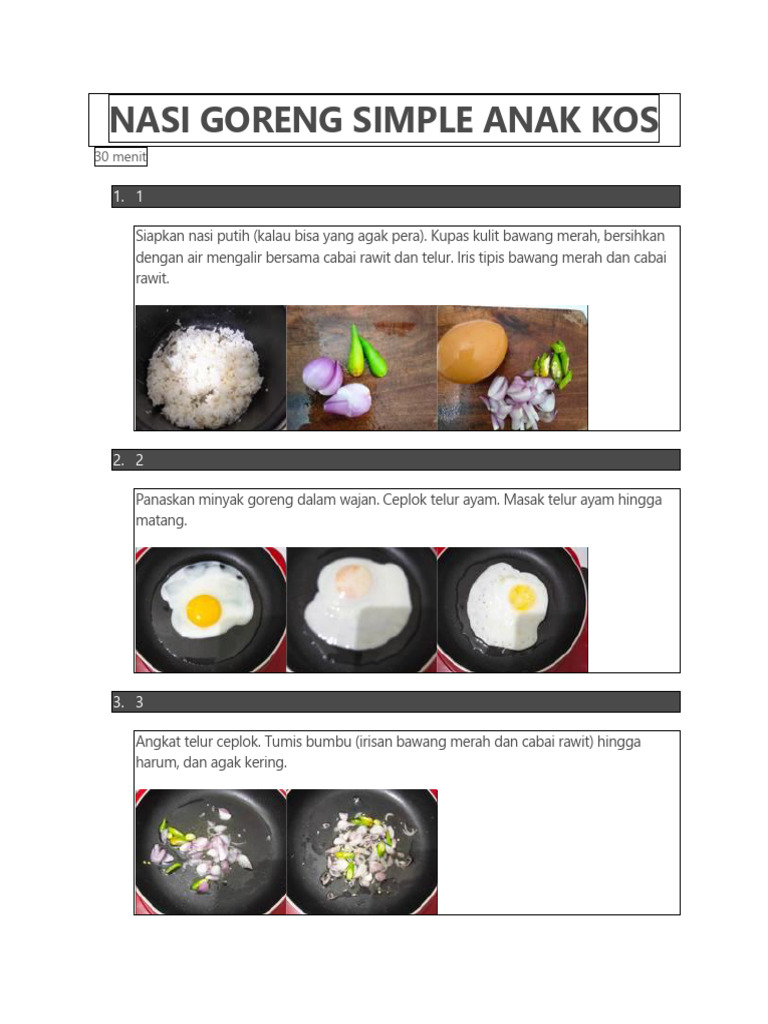 NASI GORENG SIMPLE ANAK KOS

30 menit

1. 1

Siapkan nasi putih (kalau bisa yang agak pera). Kupas kulit bawang merah, bersihkan dengan air mengalir bersama cabai rawit dan telur. Iris tipis bawang merah dan cabai rawit.

2. 2

Panaskan minyak goreng dalam wajan. Ceplok telur ayam. Masak telur ayam hingga matang.

3. 3

Angkat telur ceplok. Tumis bumbu (irisan bawang merah dan cabai rawit) hingga harum, dan agak kering.