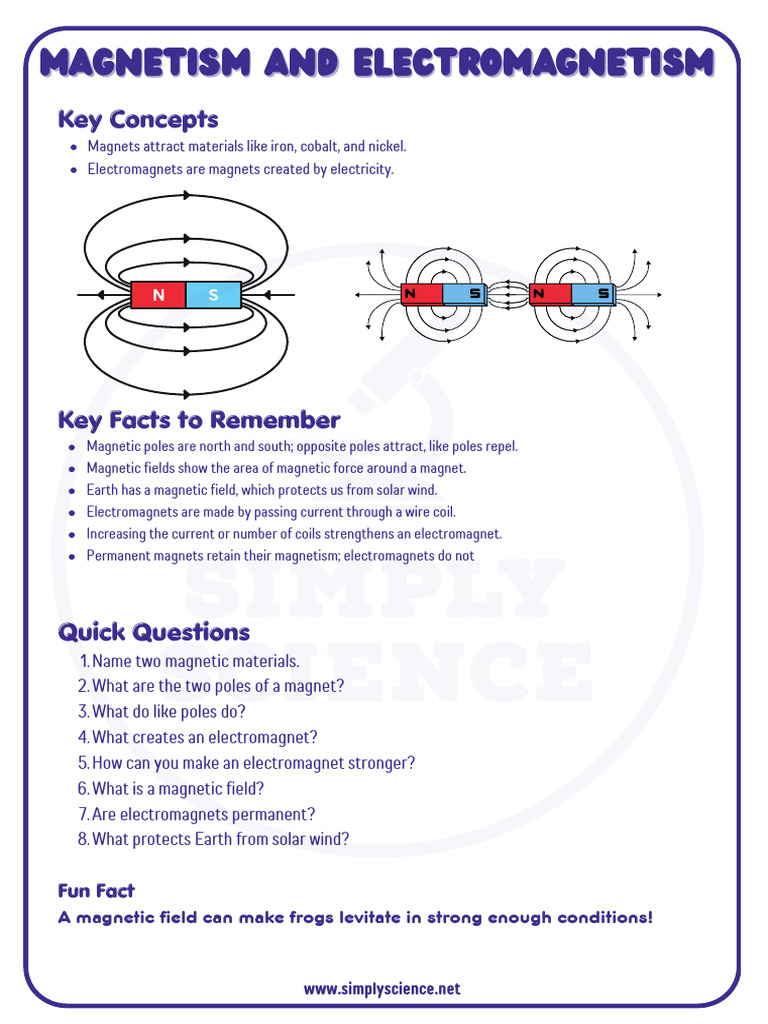 MAGNETISM AND ELECTROMAGNETISM

Key Concepts
- Magnets attract materials like iron, cobalt, and nickel.
- Electromagnets are magnets created by electricity.

N S

N S N S

Key Facts to Remember
- Magnetic poles are north and south; opposite poles attract, like poles repel.
- Magnetic fields show the area of magnetic force around a magnet.
- Earth has a magnetic field, which protects us from solar wind.
- Electromagnets are made by passing current through a wire coil.
- Increasing the current or number of coils strengthens an electromagnet.
- Permanent magnets retain their magnetism; electromagnets do not

SIMPLY SCIENCE

Quick Questions
1. Name two magnetic materials.
2. What are the two poles of a magnet?
3. What do like poles do?
4. What creates an electromagnet?
5. How can you make an electromagnet stronger?
6. What is a magnetic field?
7. Are electromagnets permanent?
8. What protects Earth from solar wind?

Fun Fact
A magnetic field can make frogs levitate in strong enough conditions!

www.simplyscience.net