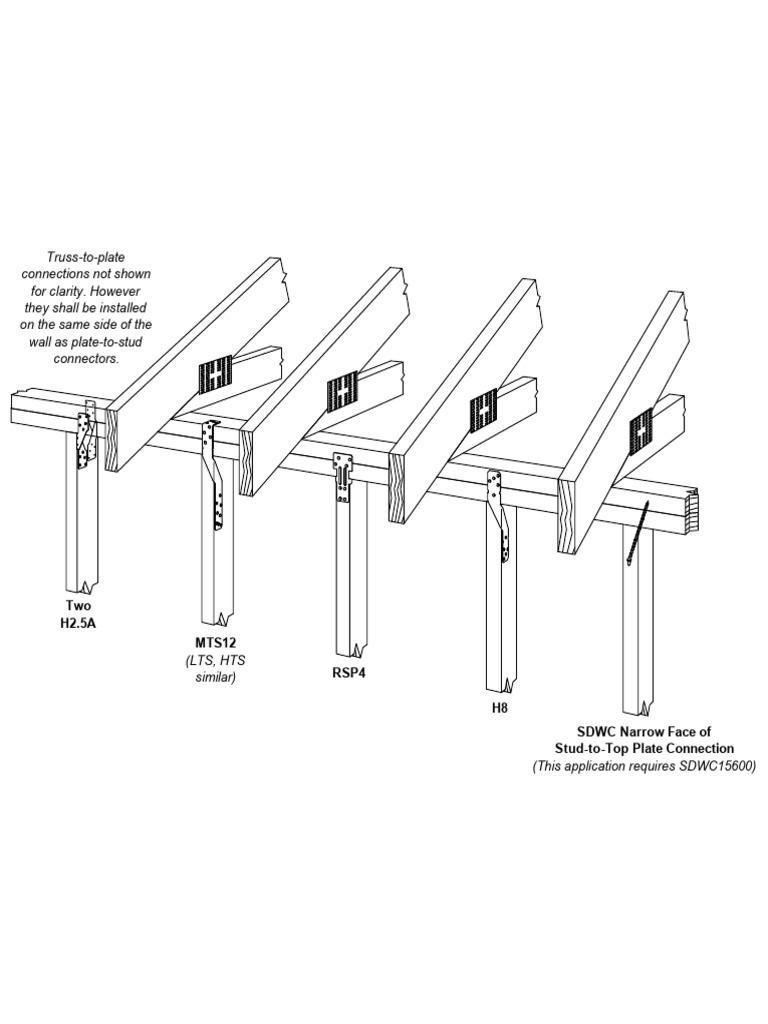 Truss-to-plate connections not shown for clarity. However they shall be installed on the same side of the wall as plate-to-stud connectors.

Two H2.5A

MTS12
(LTS, HTS similar)

RSP4

H8

SDWC Narrow Face of Stud-to-Top Plate Connection
(This application requires SDWC15600)