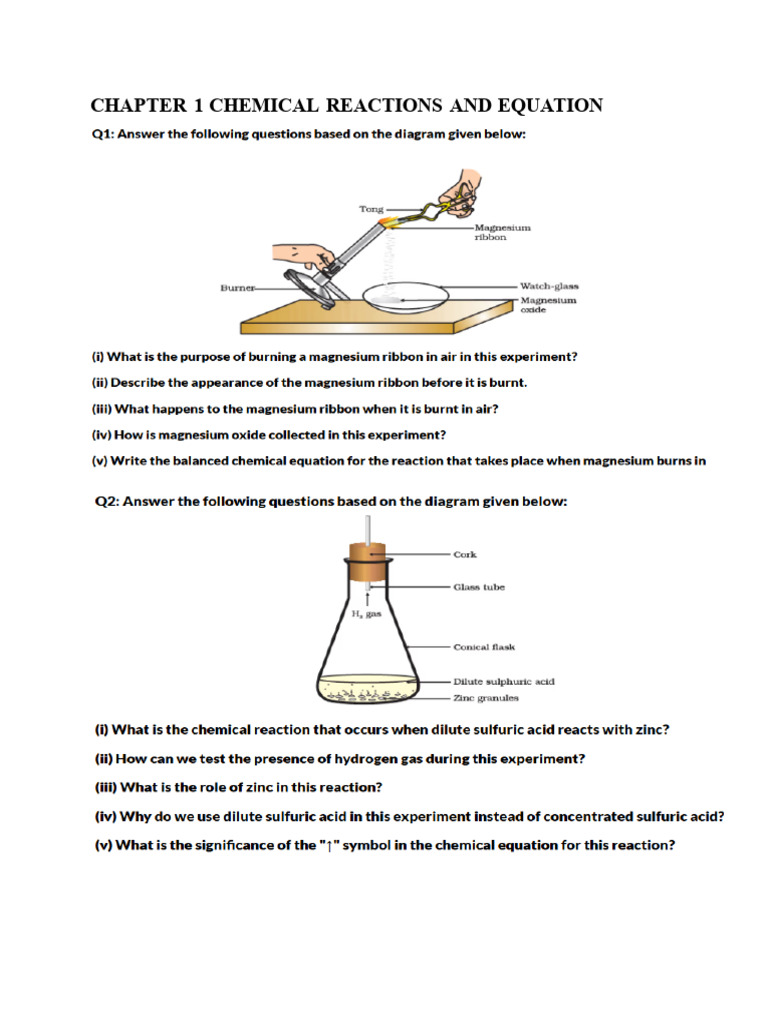 CHAPTER 1 CHEMICAL REACTIONS AND EQUATION

Q1: Answer the following questions based on the diagram given below:

Tong

Magnesium ribbon

Burner

Watch-glass

Magnesium oxide

(i) What is the purpose of burning a magnesium ribbon in air in this experiment?

(ii) Describe the appearance of the magnesium ribbon before it is burnt.

(iii) What happens to the magnesium ribbon when it is burnt in air?

(iv) How is magnesium oxide collected in this experiment?

(v) Write the balanced chemical equation for the reaction that takes place when magnesium burns in

Q2: Answer the following questions based on the diagram given below:

Cork

Glass tube

$H_2$ gas

Conical flask

Dilute sulphuric acid

Zinc granules

(i) What is the chemical reaction that occurs when dilute sulfuric acid reacts with zinc?

(ii) How can we test the presence of hydrogen gas during this experiment?

(iii) What is the role of zinc in this reaction?

(iv) Why do we use dilute sulfuric acid in this experiment instead of concentrated sulfuric acid?

(v) What is the significance of the "↑" symbol in the chemical equation for this reaction?