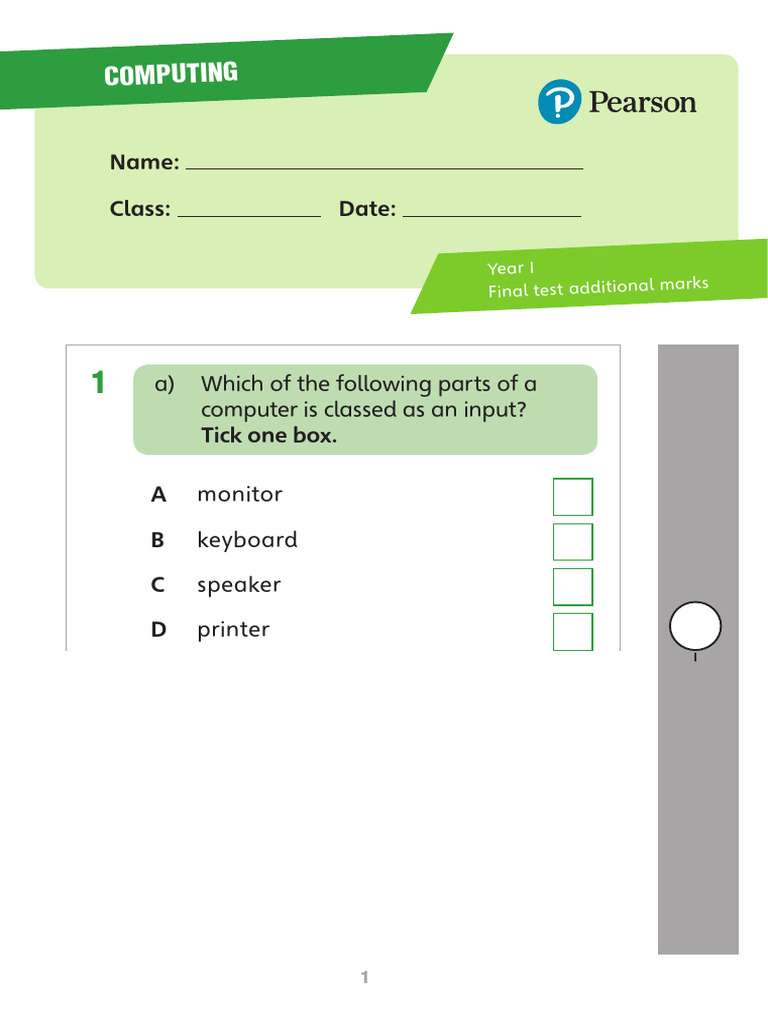 COMPUTING

Pearson

Name:

Class: Date:

Year 1
Final test additional marks

1 a) Which of the following parts of a computer is classed as an input?
**Tick one box.**

A monitor

B keyboard

C speaker

D printer

1

1