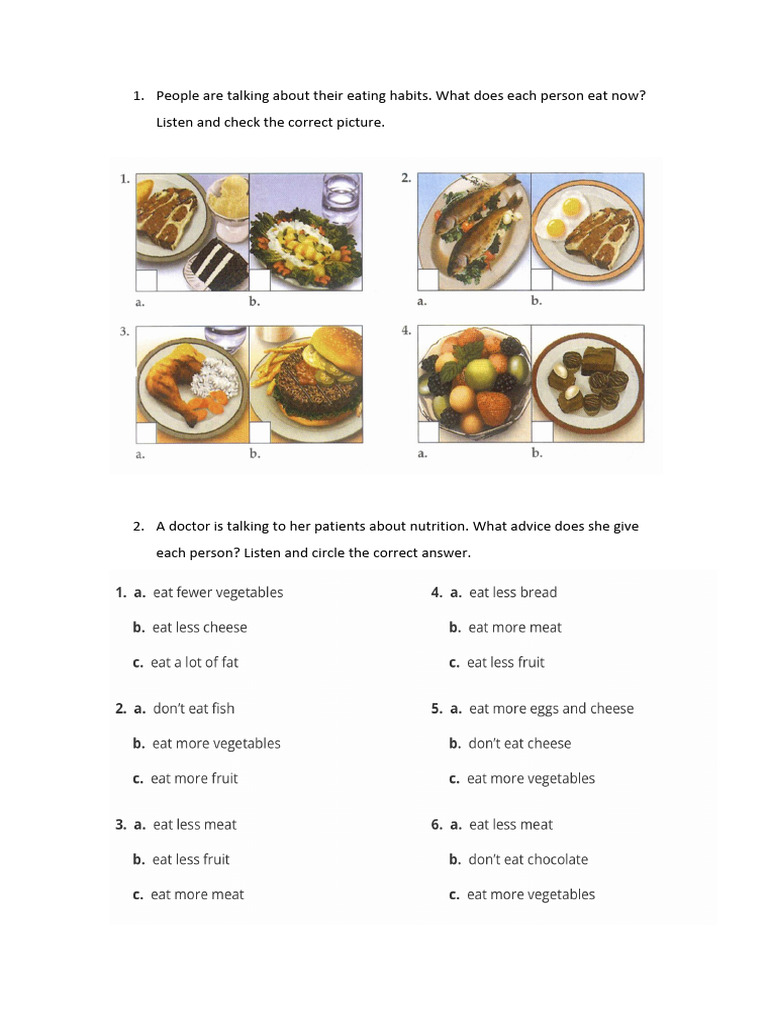 1. People are talking about their eating habits. What does each person eat now? Listen and check the correct picture.

1.
a. b.

2.
a. b.

3.
a. b.

4.
a. b.

2. A doctor is talking to her patients about nutrition. What advice does she give each person? Listen and circle the correct answer.

1. a. eat fewer vegetables
b. eat less cheese
c. eat a lot of fat

2. a. don't eat fish
b. eat more vegetables
c. eat more fruit

3. a. eat less meat
b. eat less fruit
c. eat more meat

4. a. eat less bread
b. eat more meat
c. eat less fruit

5. a. eat more eggs and cheese
b. don't eat cheese
c. eat more vegetables

6. a. eat less meat
b. don't eat chocolate
c. eat more vegetables