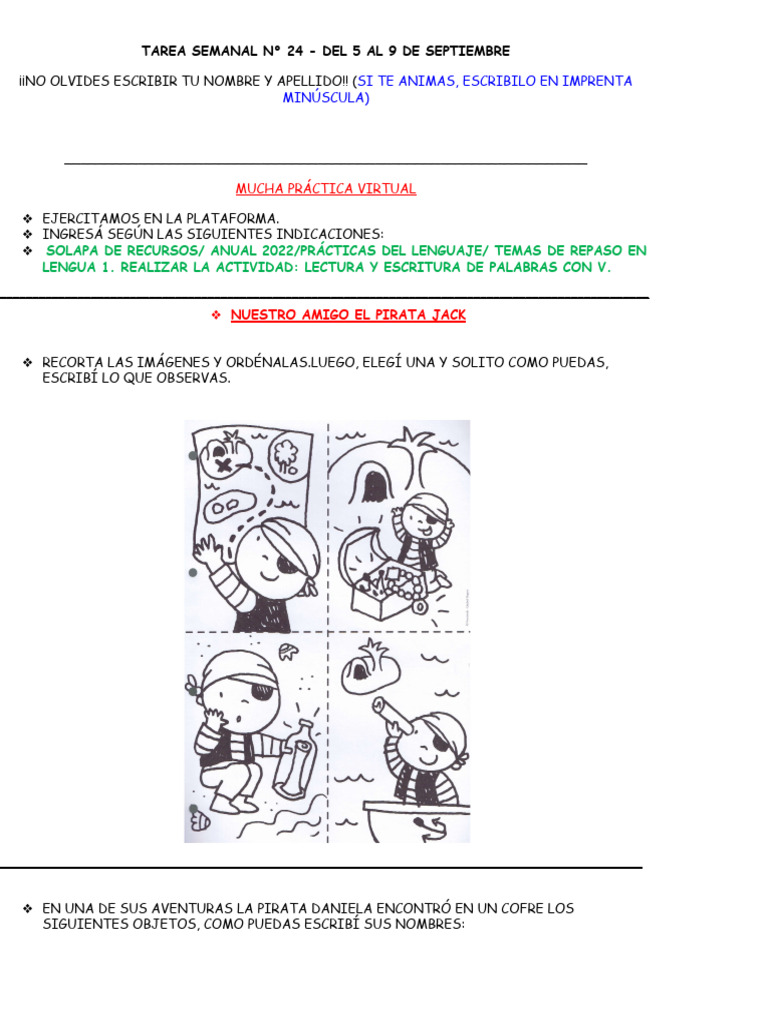 TAREA SEMANAL N° 24 - DEL 5 AL 9 DE SEPTIEMBRE

¡¡NO OLVIDES ESCRIBIR TU NOMBRE Y APELLIDO!! (SI TE ANIMAS, ESCRIBILO EN IMPRENTA MINÚSCULA)

MUCHA PRÁCTICA VIRTUAL

❖ EJERCITAMOS EN LA PLATAFORMA.
❖ INGRESÁ SEGÚN LAS SIGUIENTES INDICACIONES:
❖ SOLAPA DE RECURSOS/ ANUAL 2022/PRÁCTICAS DEL LENGUAJE/ TEMAS DE REPASO EN LENGUA 1. REALIZAR LA ACTIVIDAD: LECTURA Y ESCRITURA DE PALABRAS CON V.

❖ NUESTRO AMIGO EL PIRATA JACK

❖ RECORTA LAS IMÁGENES Y ORDÉNALAS.LUEGO, ELEGÍ UNA Y SOLITO COMO PUEDAS, ESCRIBÍ LO QUE OBSERVAS.

❖ EN UNA DE SUS AVENTURAS LA PIRATA DANIELA ENCONTRÓ EN UN COFRE LOS SIGUIENTES OBJETOS, COMO PUEDAS ESCRIBÍ SUS NOMBRES: