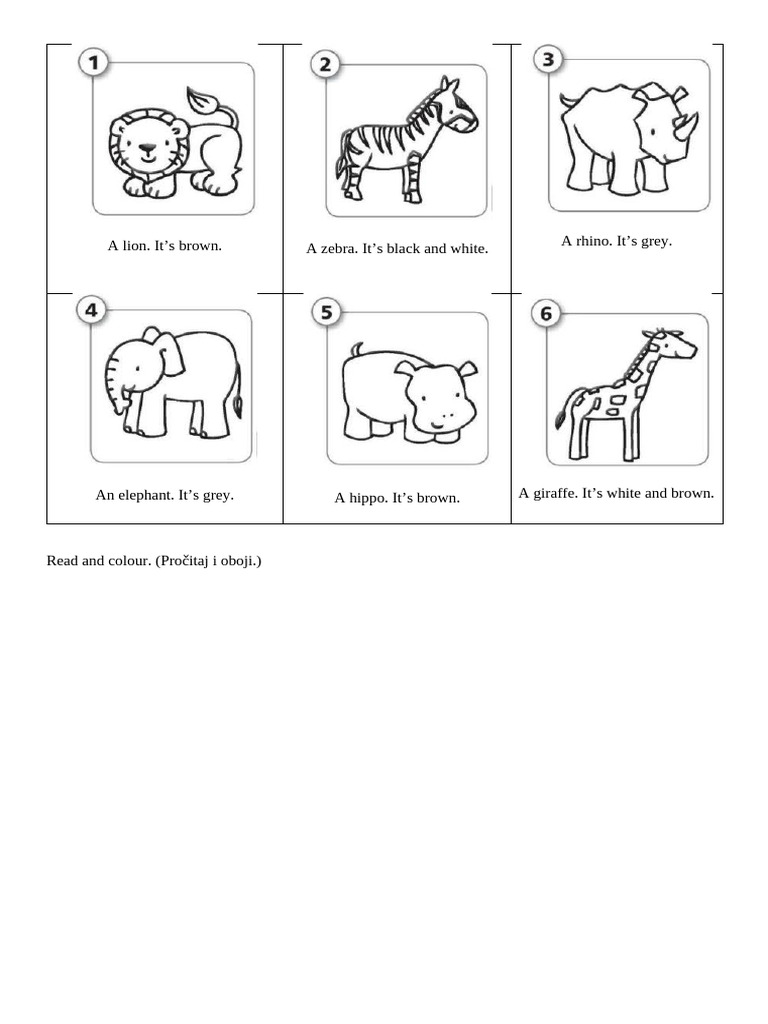 | 1 A lion. It's brown. | 2 A zebra. It's black and white. | 3 A rhino. It's grey. |
|---|---|---|
| 4 An elephant. It's grey. | 5 A hippo. It's brown. | 6 A giraffe. It's white and brown. |

Read and colour. (Pročitaj i oboji.)