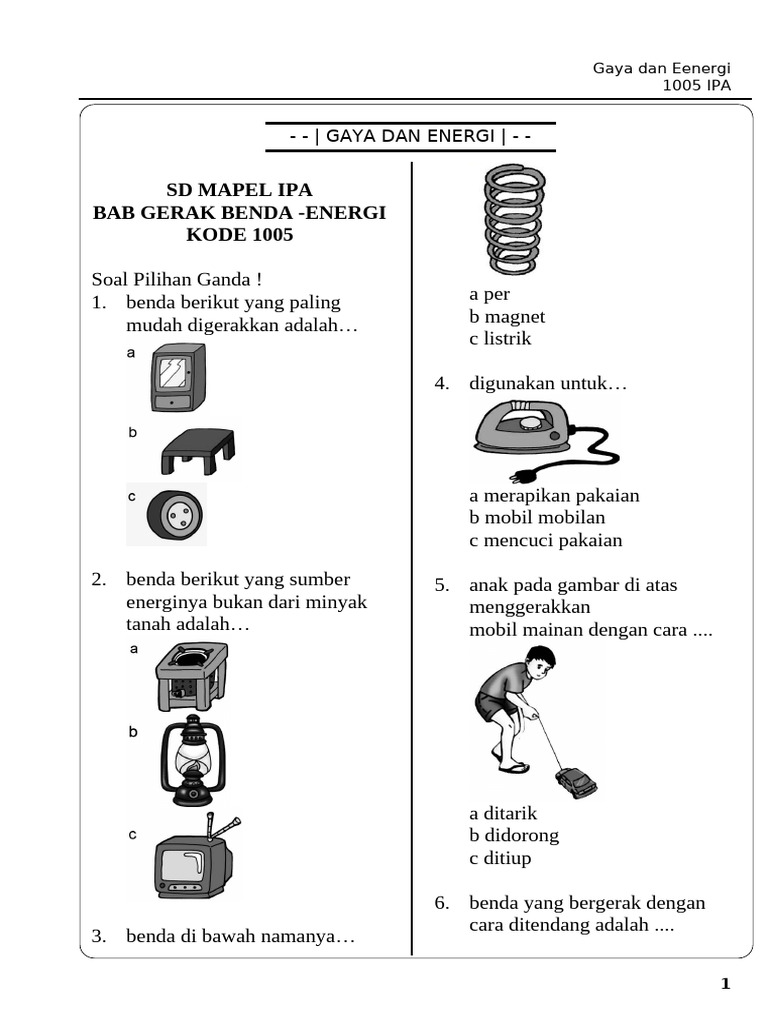 Gaya dan Eenergi
1005 IPA

- - | GAYA DAN ENERGI | - -

SD MAPEL IPA
BAB GERAK BENDA -ENERGI
KODE 1005

Soal Pilihan Ganda !

1. benda berikut yang paling mudah digerakkan adalah…

a

b

c

2. benda berikut yang sumber energinya bukan dari minyak tanah adalah…

a

b

c

3. benda di bawah namanya…

a per
b magnet
c listrik

4. digunakan untuk…

a merapikan pakaian
b mobil mobilan
c mencuci pakaian

5. anak pada gambar di atas menggerakkan mobil mainan dengan cara ....

a ditarik
b didorong
c ditiup

6. benda yang bergerak dengan cara ditendang adalah ....

1