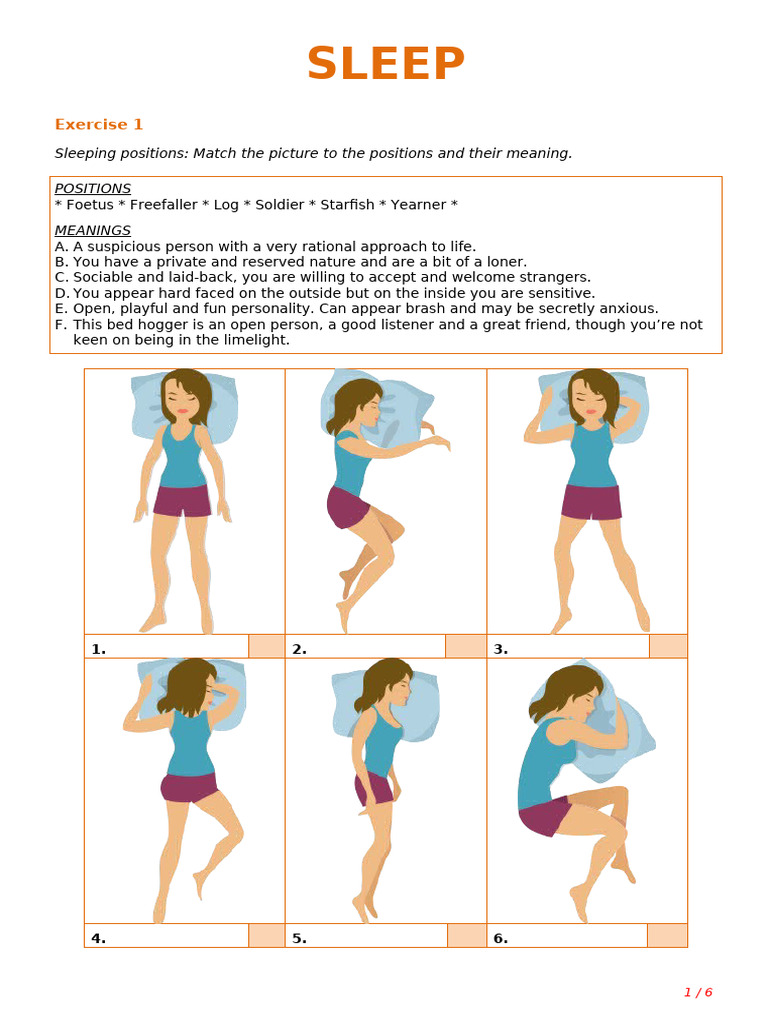 SLEEP

Exercise 1

Sleeping positions: Match the picture to the positions and their meaning.

POSITIONS
* Foetus * Freefaller * Log * Soldier * Starfish * Yearner *

MEANINGS
A. A suspicious person with a very rational approach to life.
B. You have a private and reserved nature and are a bit of a loner.
C. Sociable and laid-back, you are willing to accept and welcome strangers.
D. You appear hard faced on the outside but on the inside you are sensitive.
E. Open, playful and fun personality. Can appear brash and may be secretly anxious.
F. This bed hogger is an open person, a good listener and a great friend, though you're not keen on being in the limelight.

1.

2.

3.

4.

5.

6.

1 / 6