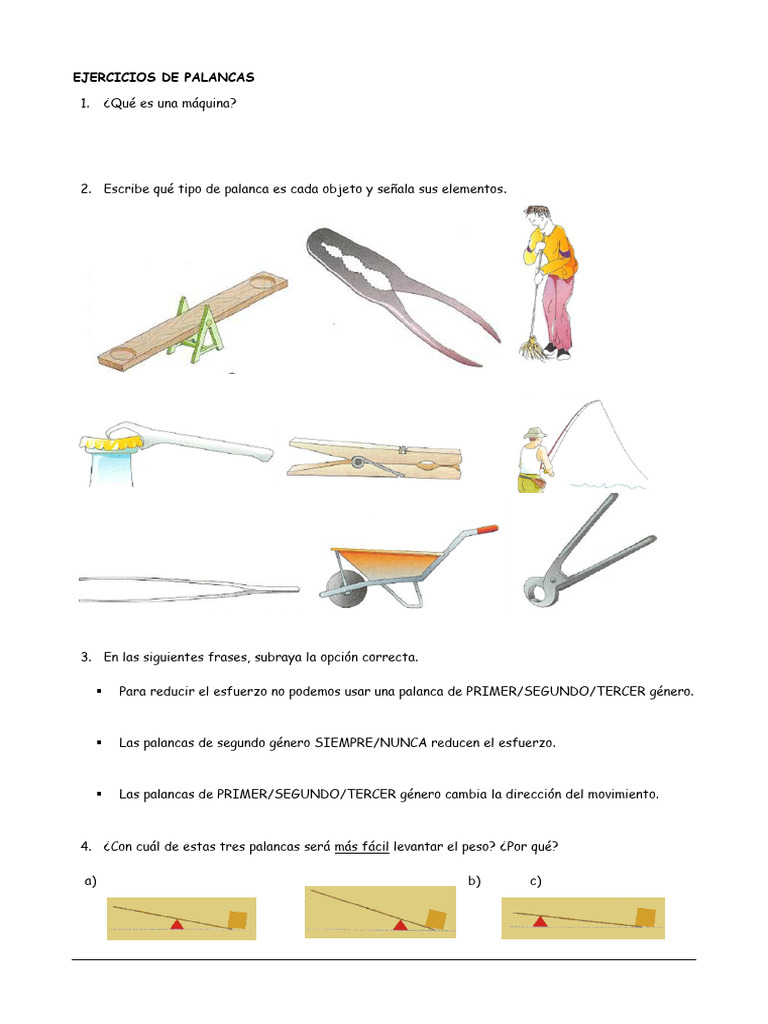 EJERCICIOS DE PALANCAS

1. ¿Qué es una máquina?

2. Escribe qué tipo de palanca es cada objeto y señala sus elementos.

3. En las siguientes frases, subraya la opción correcta.

▪ Para reducir el esfuerzo no podemos usar una palanca de PRIMER/SEGUNDO/TERCER género.

▪ Las palancas de segundo género SIEMPRE/NUNCA reducen el esfuerzo.

▪ Las palancas de PRIMER/SEGUNDO/TERCER género cambia la dirección del movimiento.

4. ¿Con cuál de estas tres palancas será más fácil levantar el peso? ¿Por qué?

a) b) c)