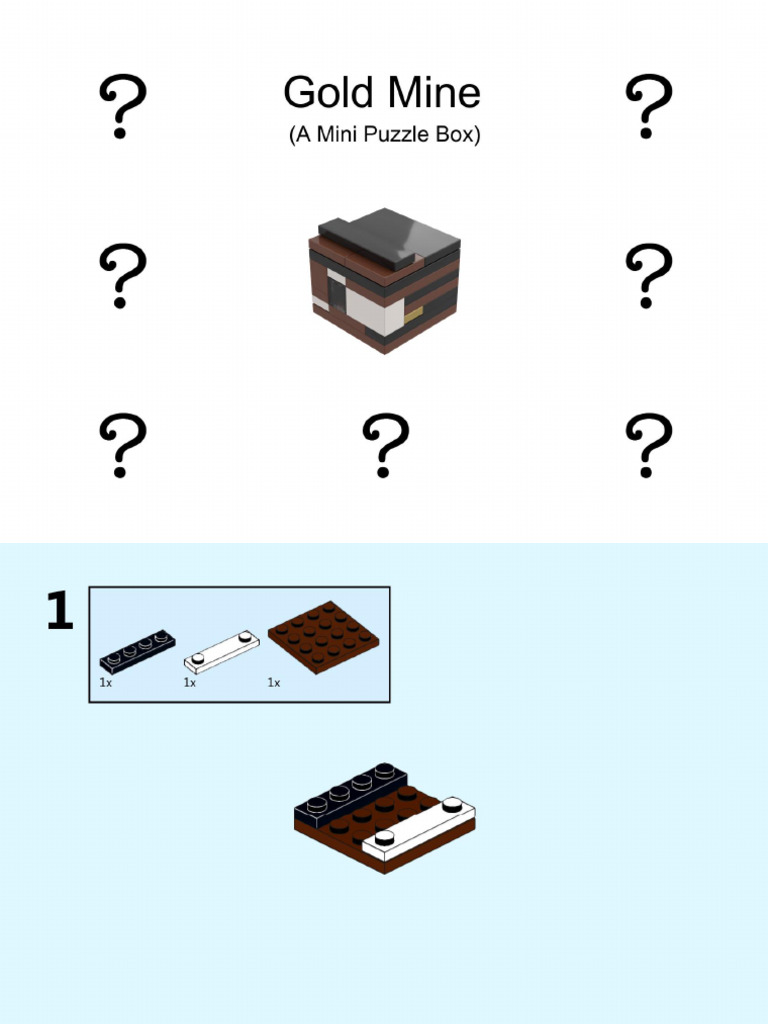 ? Gold Mine ?
(A Mini Puzzle Box)

? ?

? ? ?

1

1x 1x 1x