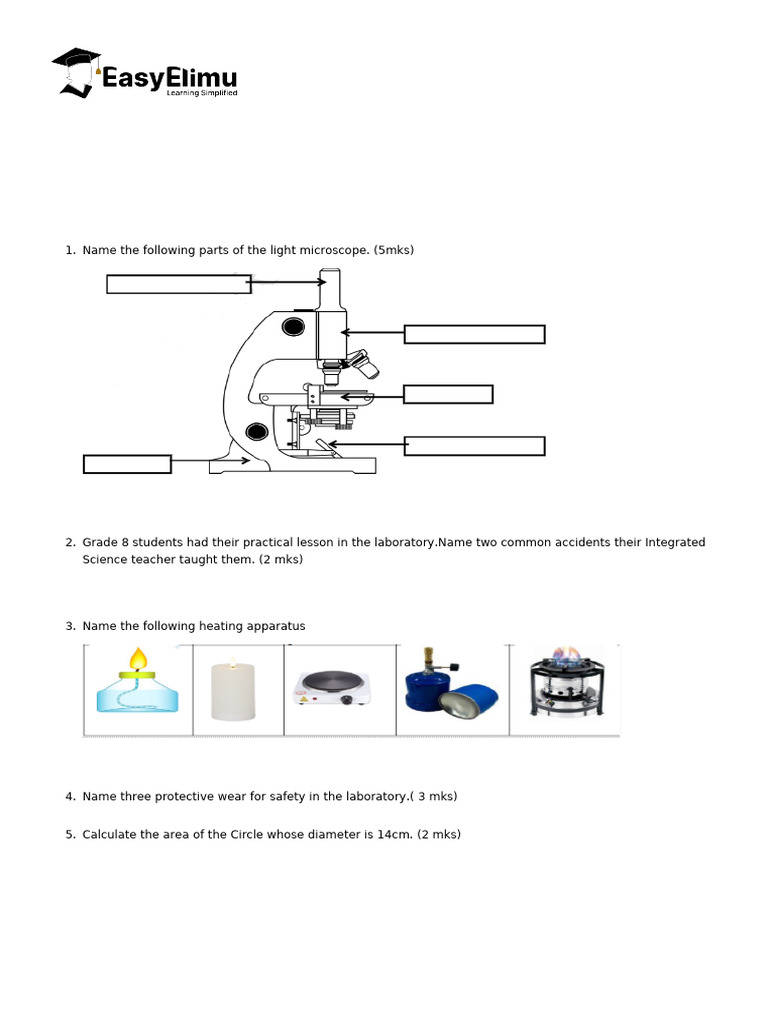 EasyElimu
Learning Simplified

1. Name the following parts of the light microscope. (5mks)

2. Grade 8 students had their practical lesson in the laboratory.Name two common accidents their Integrated Science teacher taught them. (2 mks)

3. Name the following heating apparatus

4. Name three protective wear for safety in the laboratory.( 3 mks)

5. Calculate the area of the Circle whose diameter is 14cm. (2 mks)